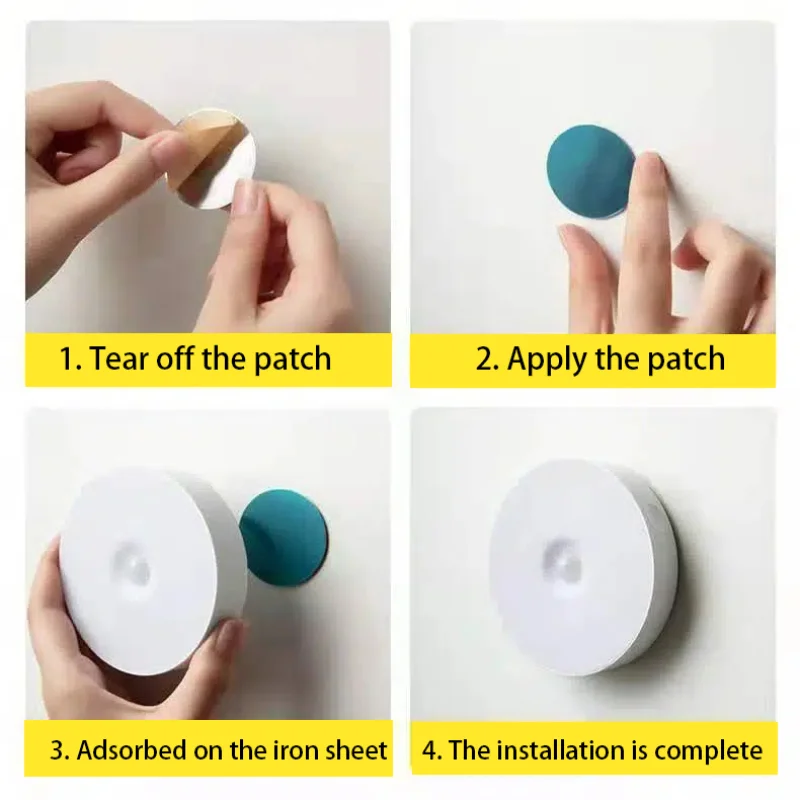 1. Tear off the patch

2. Apply the patch

3. Adsorbed on the iron sheet

4. The installation is complete