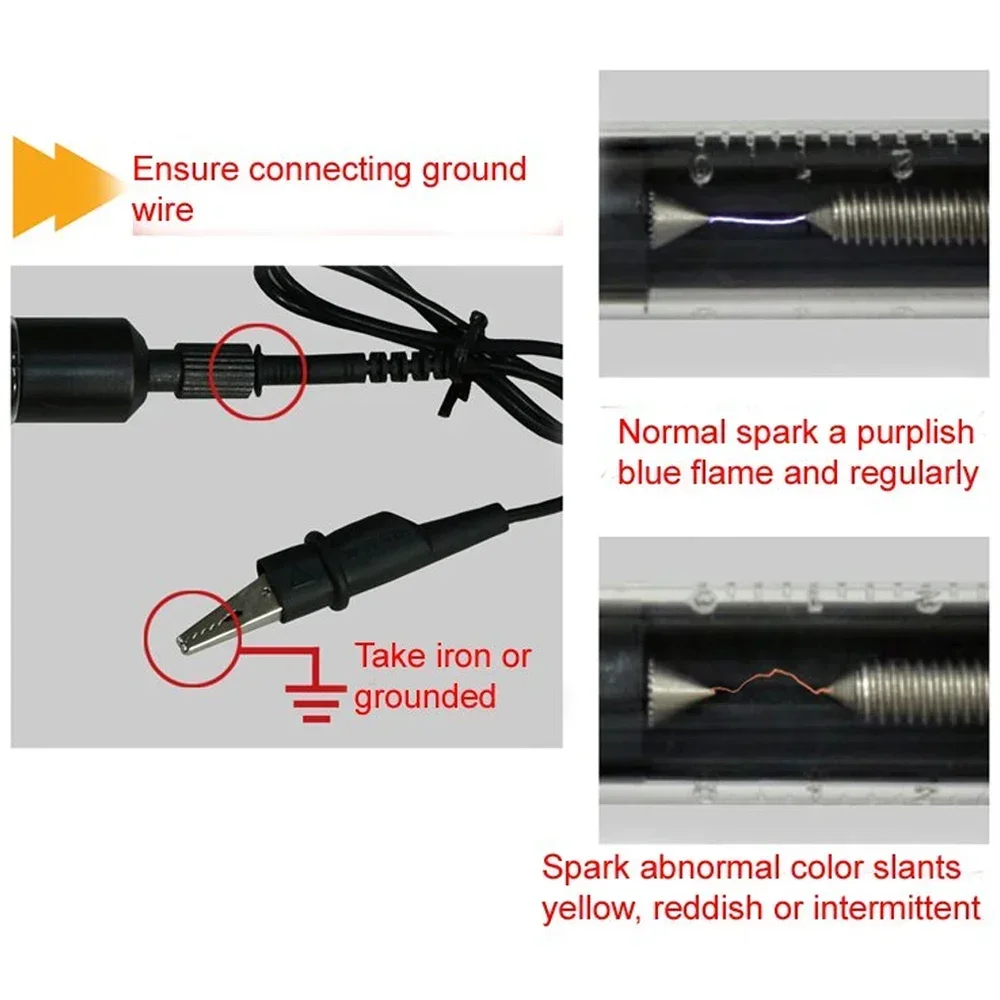 Ensure connecting ground wire

Take iron or grounded

Normal spark a purplish blue flame and regularly

Spark abnormal color slants yellow, reddish or intermittent