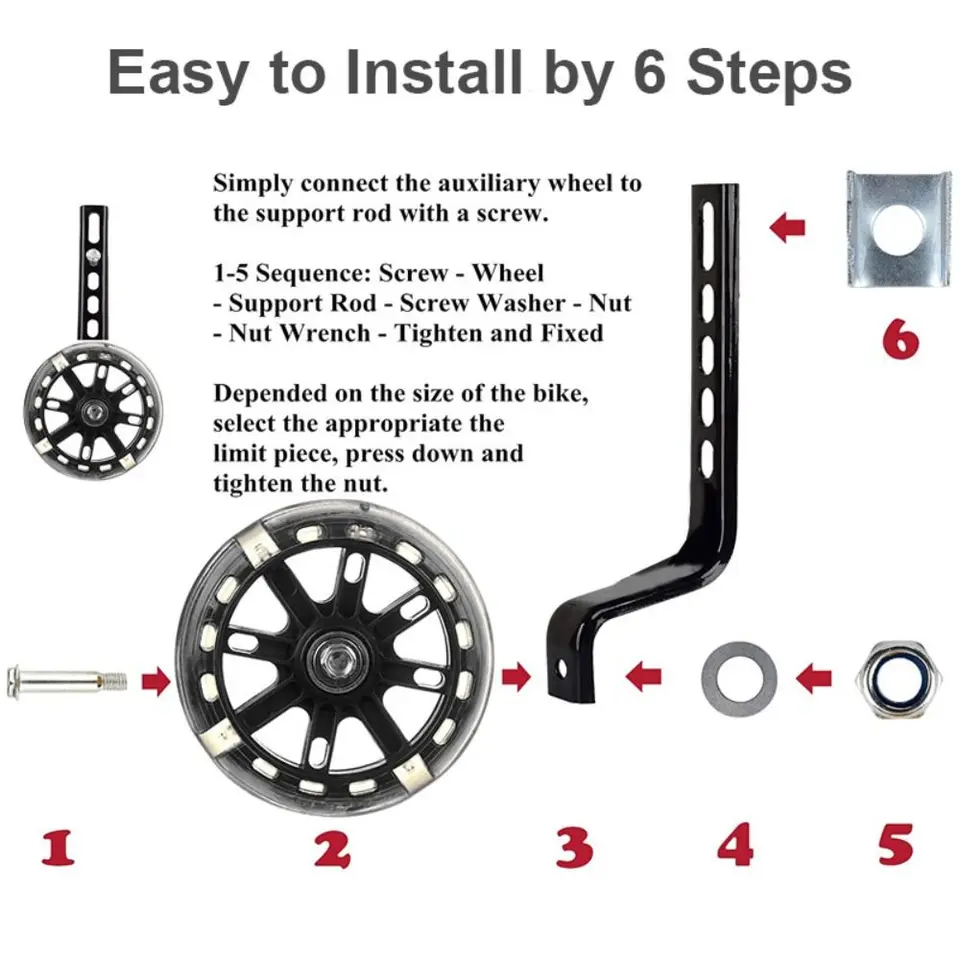 Easy to Install by 6 Steps

Simply connect the auxiliary wheel to the support rod with a screw.

1-5 Sequence: Screw - Wheel - Support Rod - Screw Washer - Nut - Nut Wrench - Tighten and Fixed

Depended on the size of the bike, select the appropriate the limit piece, press down and tighten the nut.

6

1

2

3

4

5