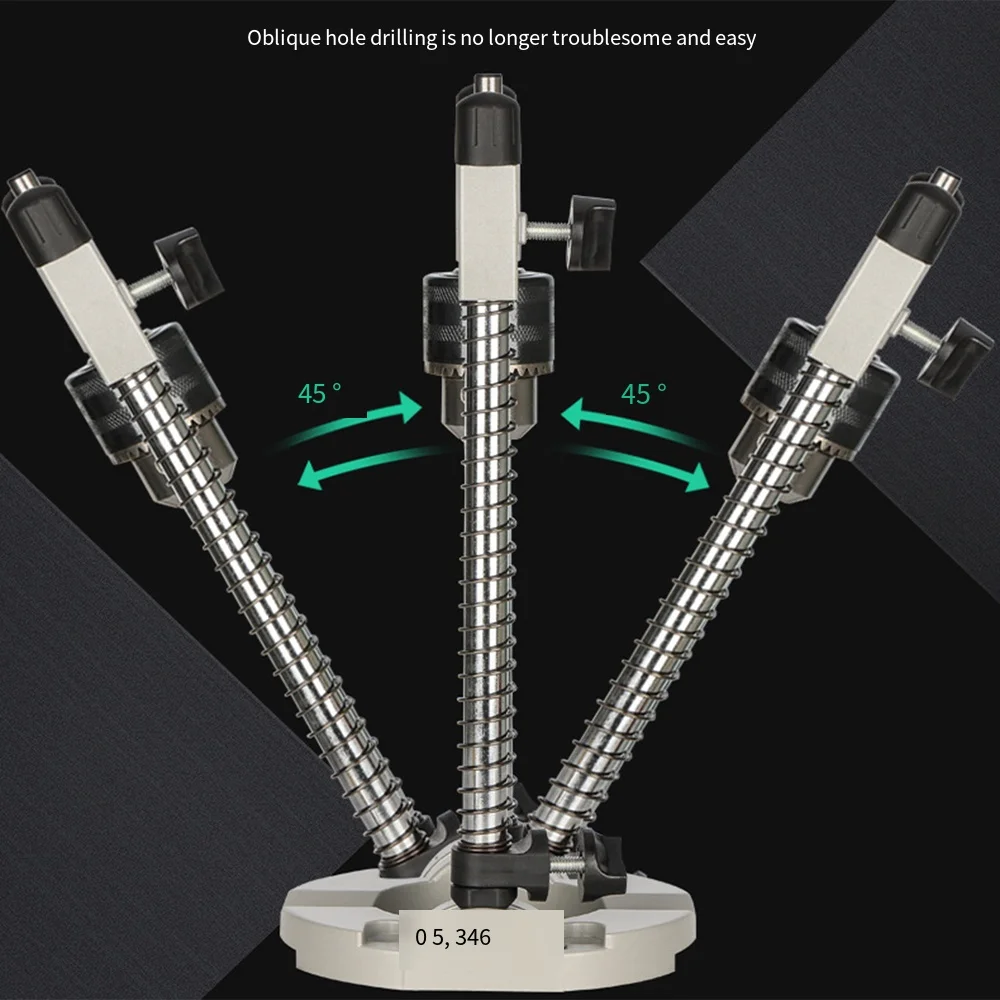 Oblique hole drilling is no longer troublesome and easy

45 °

45 °

0 5, 346