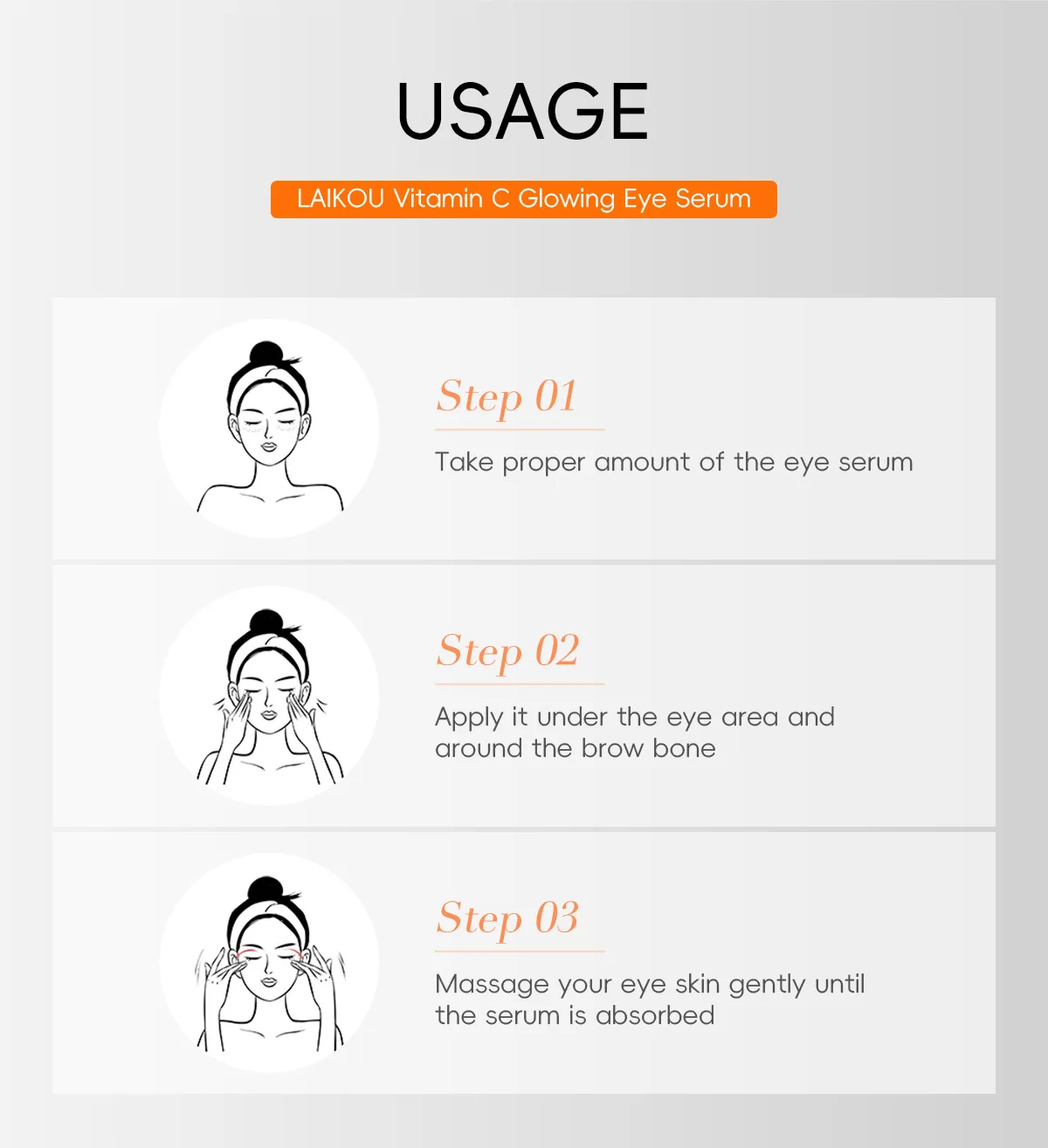 USAGE

LAIKOU Vitamin C Glowing Eye Serum

Step 01

Take proper amount of the eye serum

Step 02

Apply it under the eye area and around the brow bone

Step 03

Massage your eye skin gently until the serum is absorbed