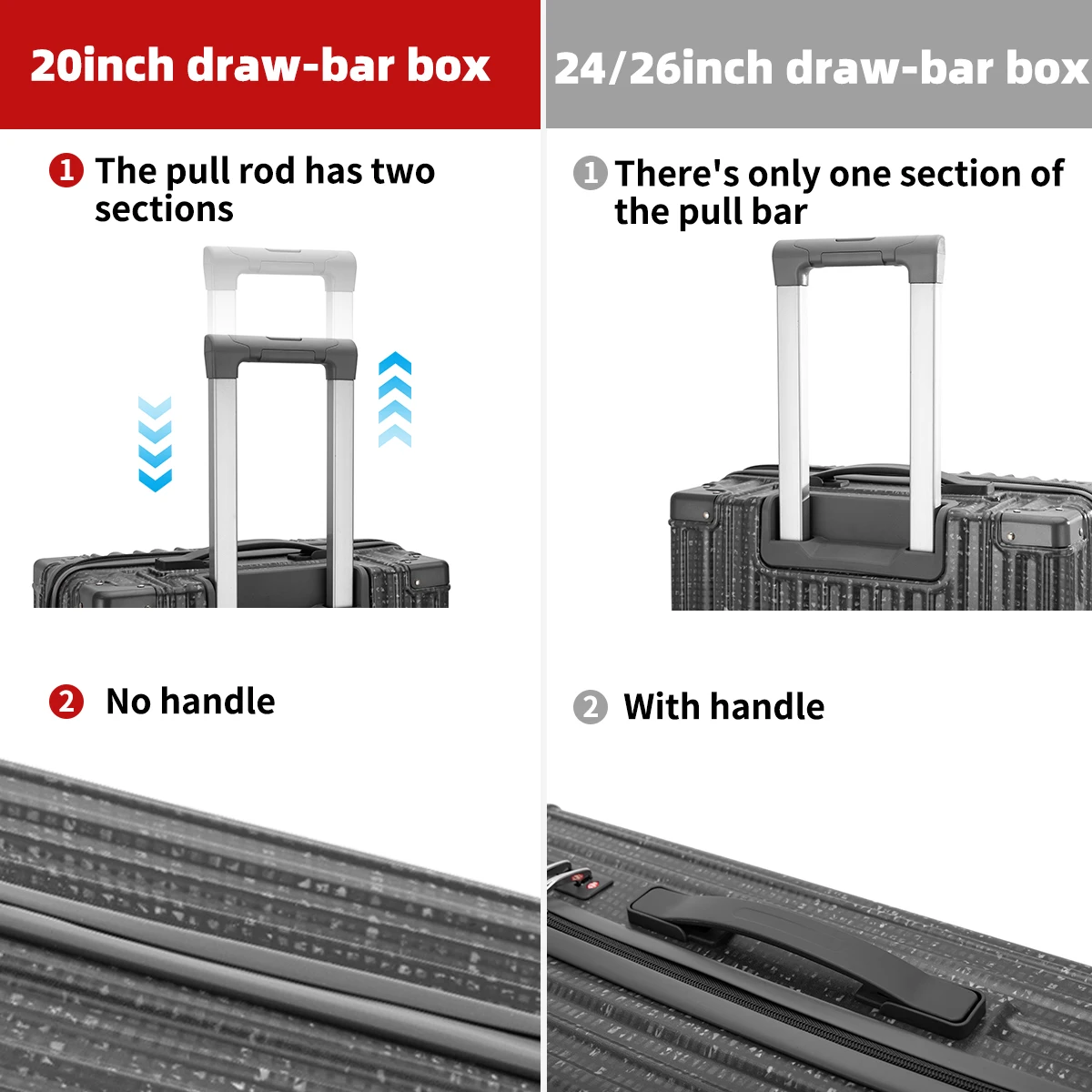 20inch draw-bar box

1 The pull rod has two sections

2 No handle

24/26inch draw-bar box

1 There's only one section of the pull bar

2 With handle