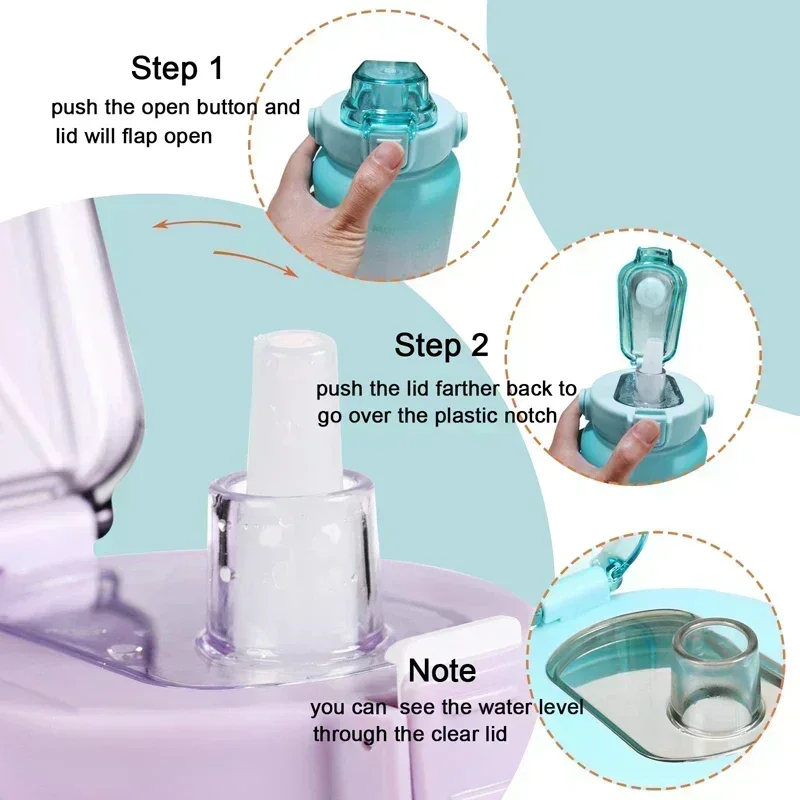 Step 1
push the open button and lid will flap open

Step 2
push the lid farther back to go over the plastic notch

Note
you can see the water level through the clear lid