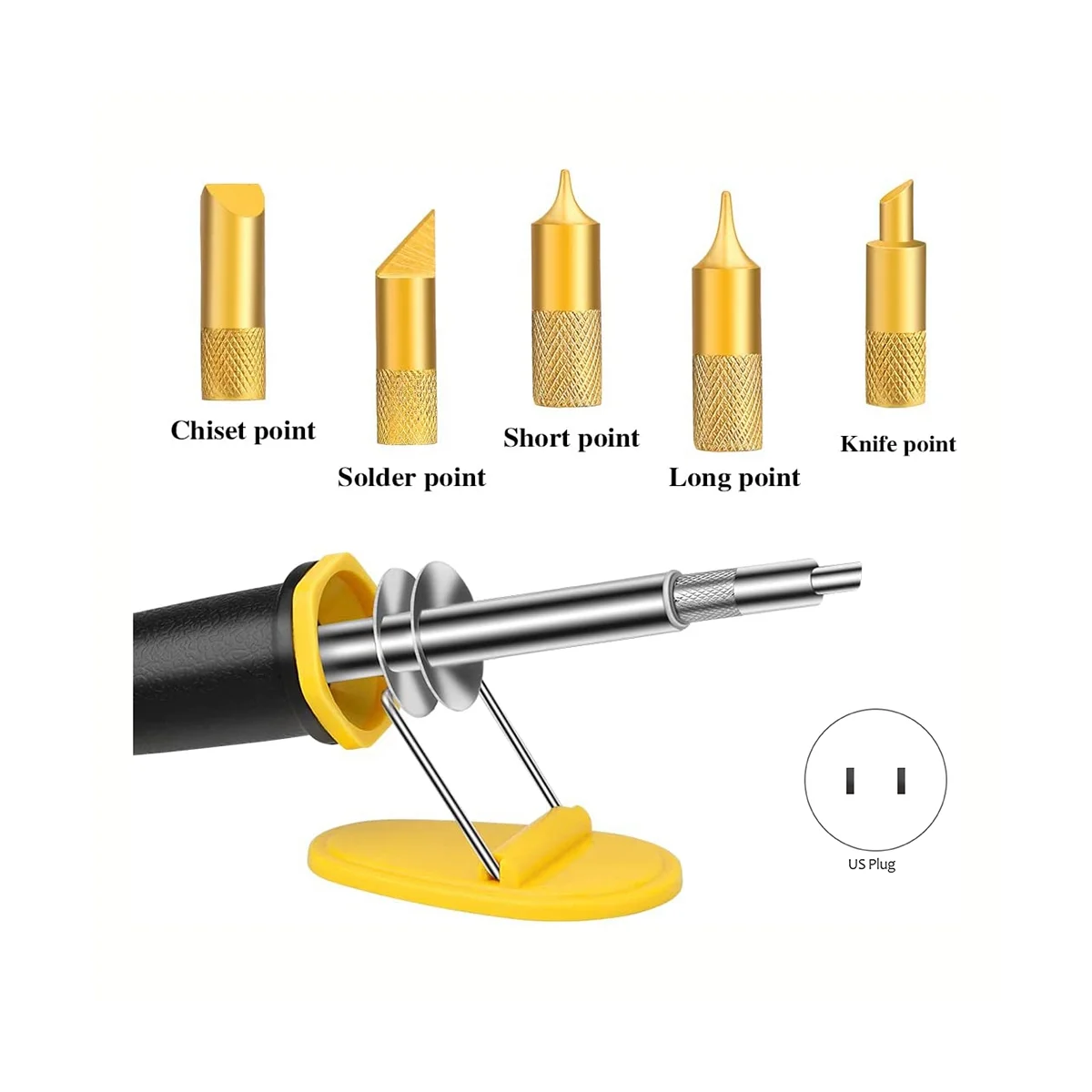 Chiset point

Solder point

Short point

Long point

Knife point

US Plug