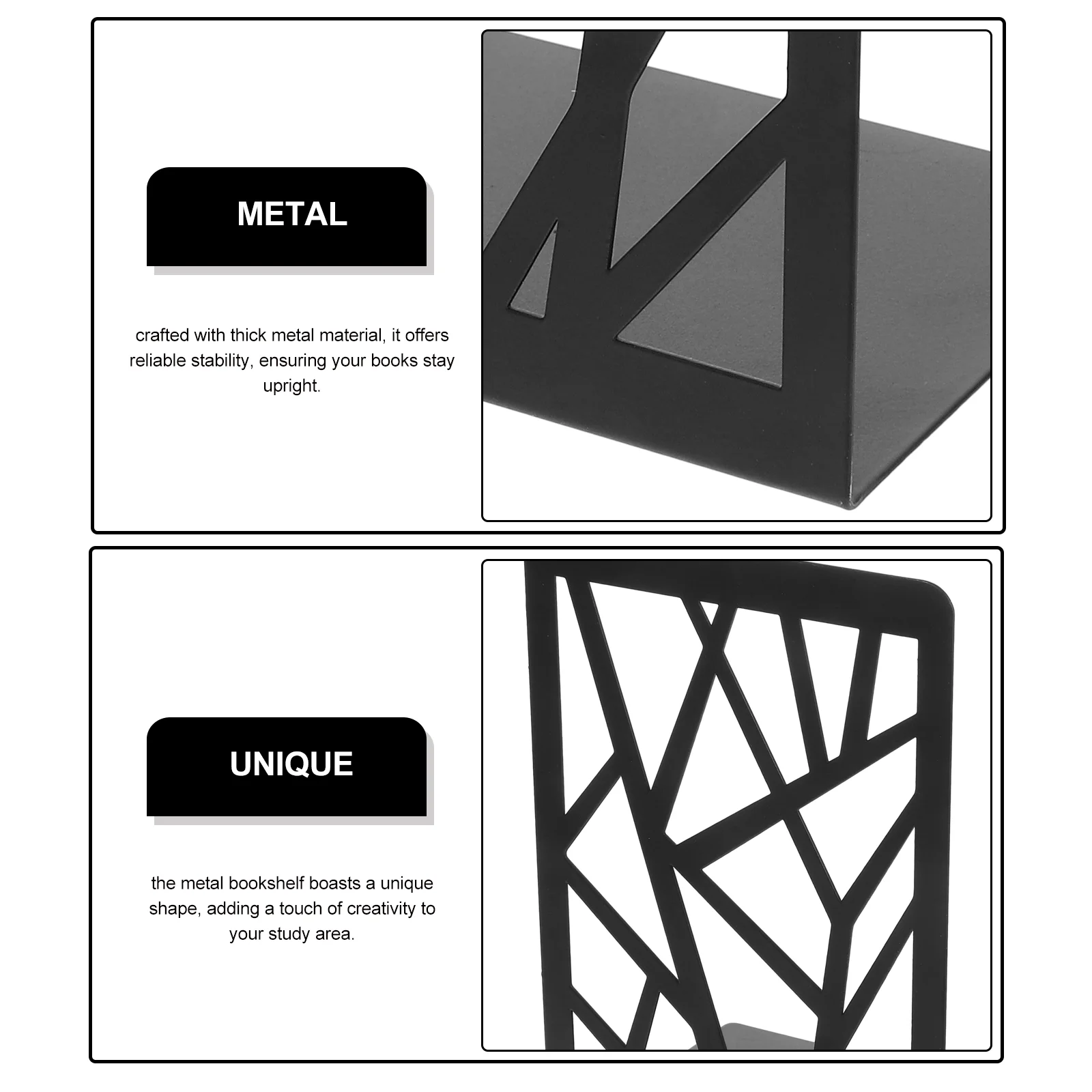 METAL

crafted with thick metal material, it offers reliable stability, ensuring your books stay upright.

UNIQUE

the metal bookshelf boasts a unique shape, adding a touch of creativity to your study area.