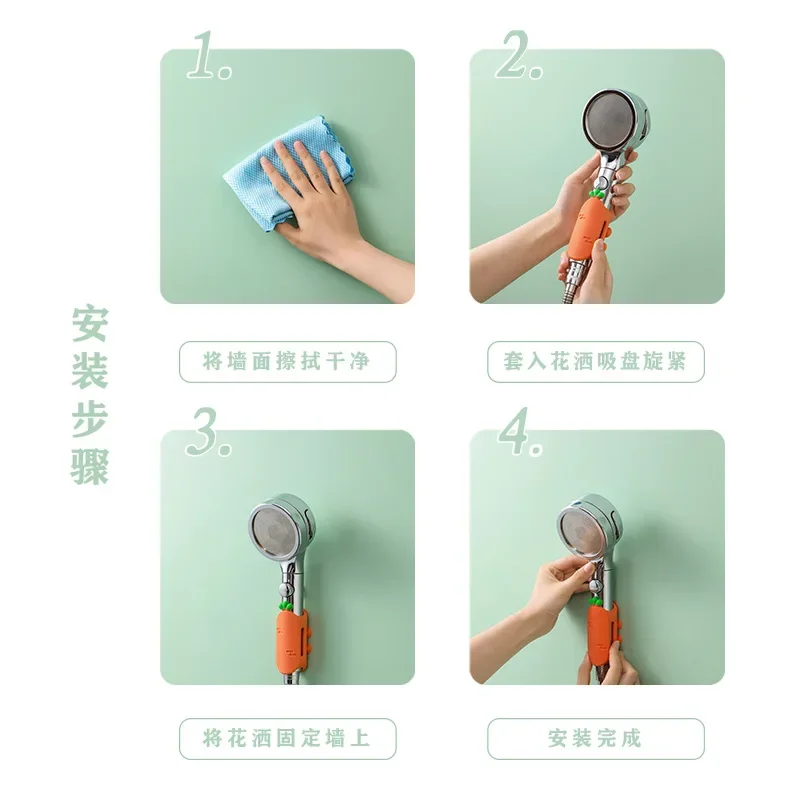 安装步骤

1.

将墙面擦拭干净

2.

套入花洒吸盘旋紧

3.

将花洒固定墙上

4.

安装完成