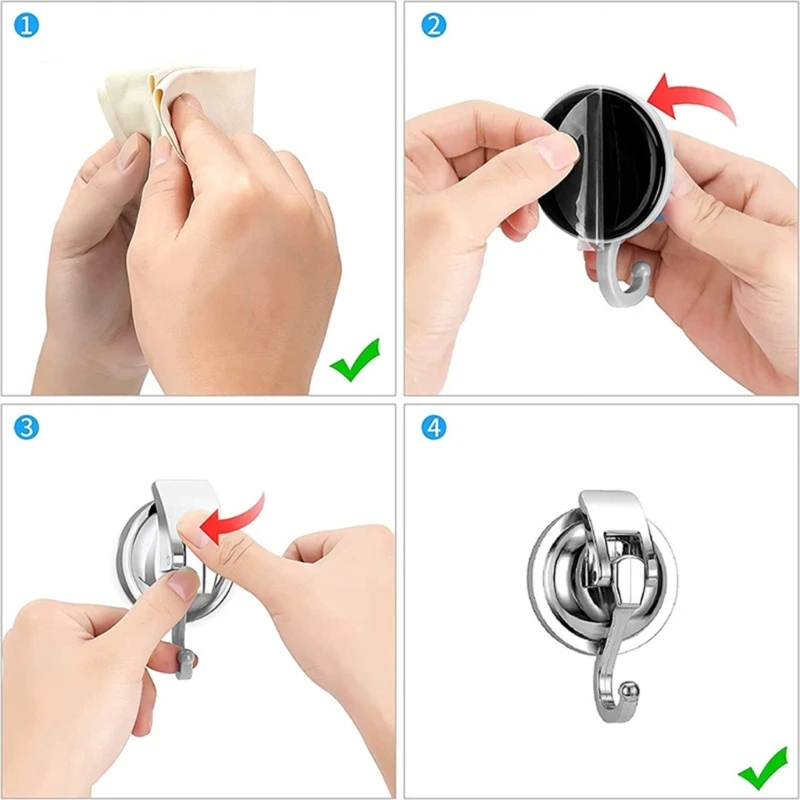 1

2

3

4