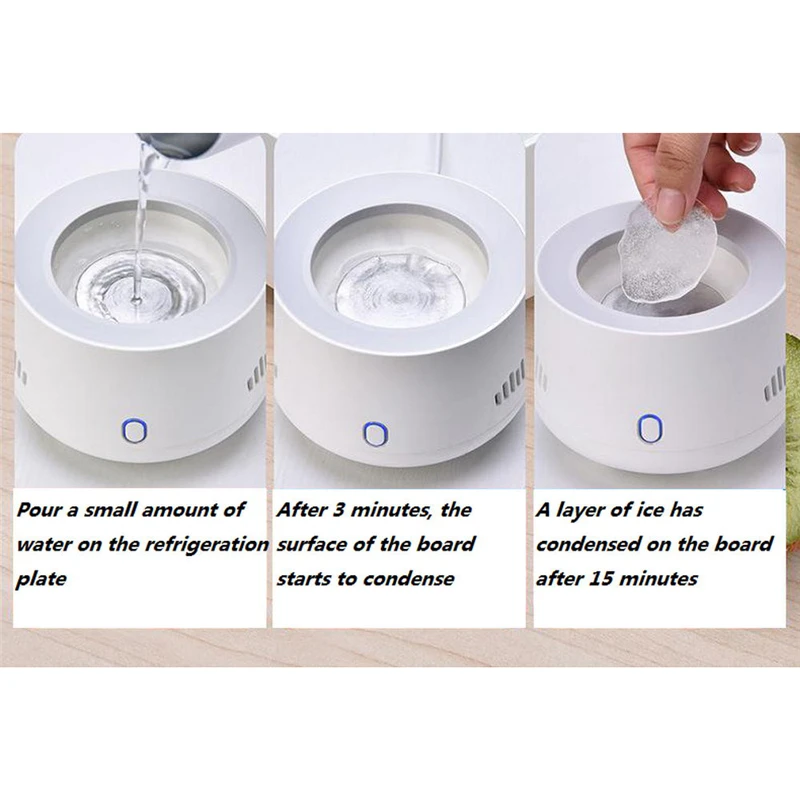 Pour a small amount of water on the refrigeration plate

After 3 minutes, the surface of the board starts to condense

A layer of ice has condensed on the board after 15 minutes