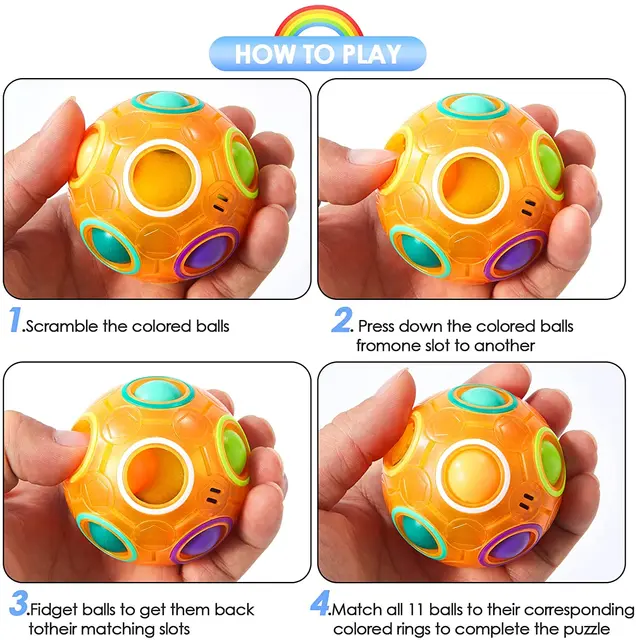 HOW TO PLAY

1.Scramble the colored balls

2. Press down the colored balls fromone slot to another

3.Fidget balls to get them back totheir matching slots

4.Match all 11 balls to their corresponding colored rings to complete the puzzle