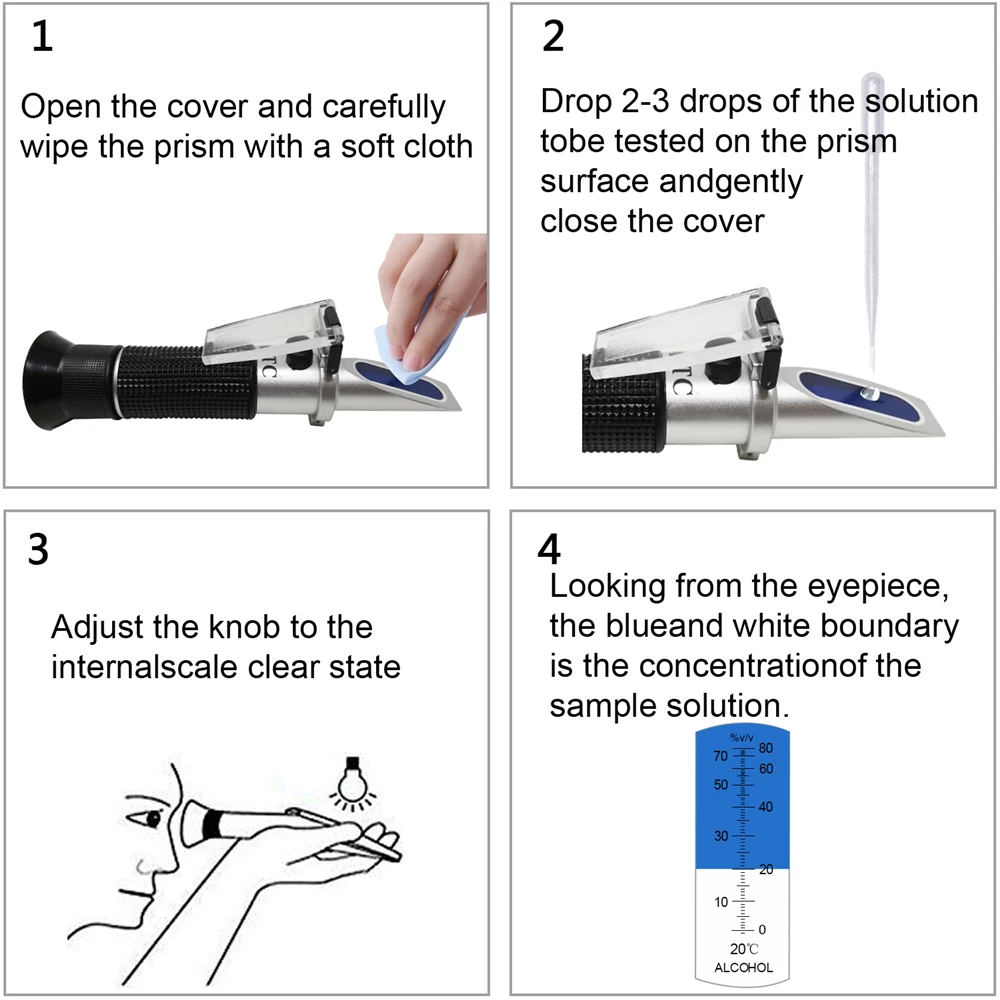 1

Open the cover and carefully wipe the prism with a soft cloth

TC

2

Drop 2-3 drops of the solution tobe tested on the prism surface andgently close the cover

TC

3

Adjust the knob to the internalscale clear state

4

Looking from the eyepiece, the blueand white boundary is the concentrationof the sample solution.

%v/v
70
50
30
10
80
60
40
20
0
20℃
ALCOHOL