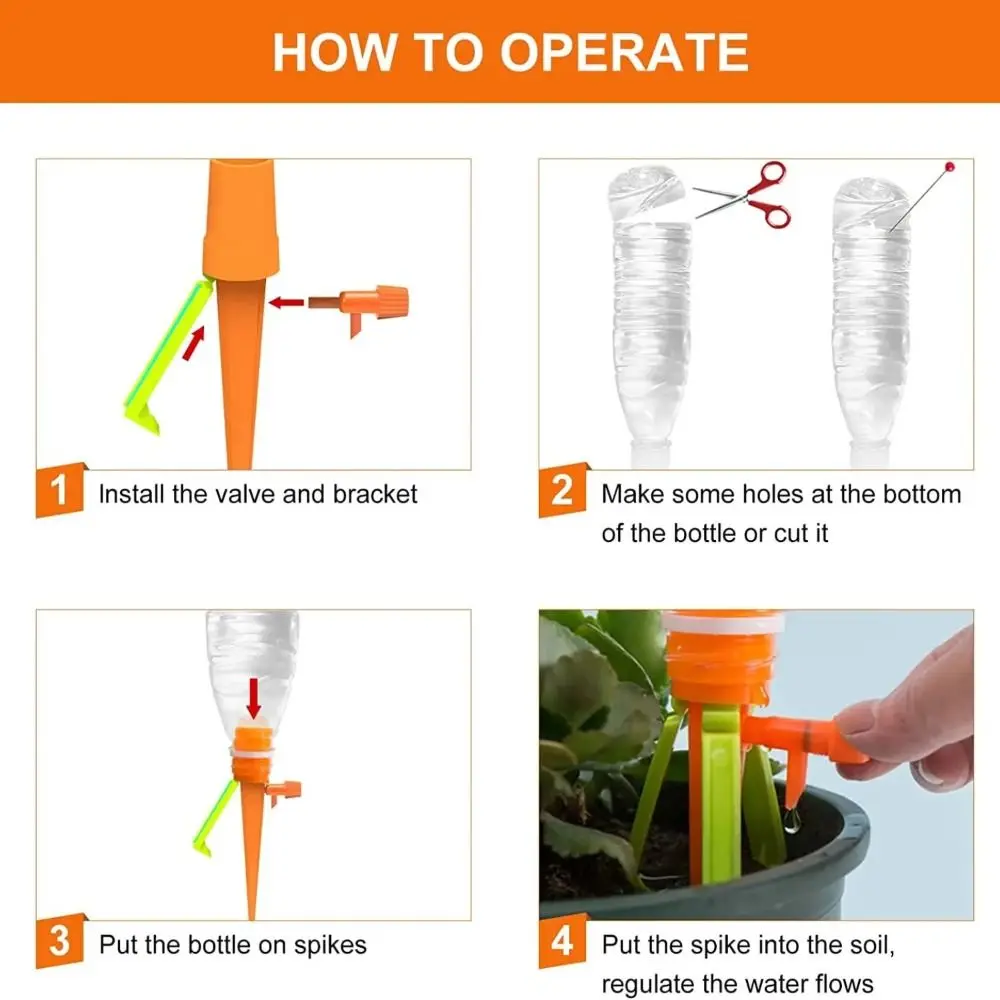 HOW TO OPERATE

1 Install the valve and bracket

2 Make some holes at the bottom of the bottle or cut it

3 Put the bottle on spikes

4 Put the spike into the soil, regulate the water flows