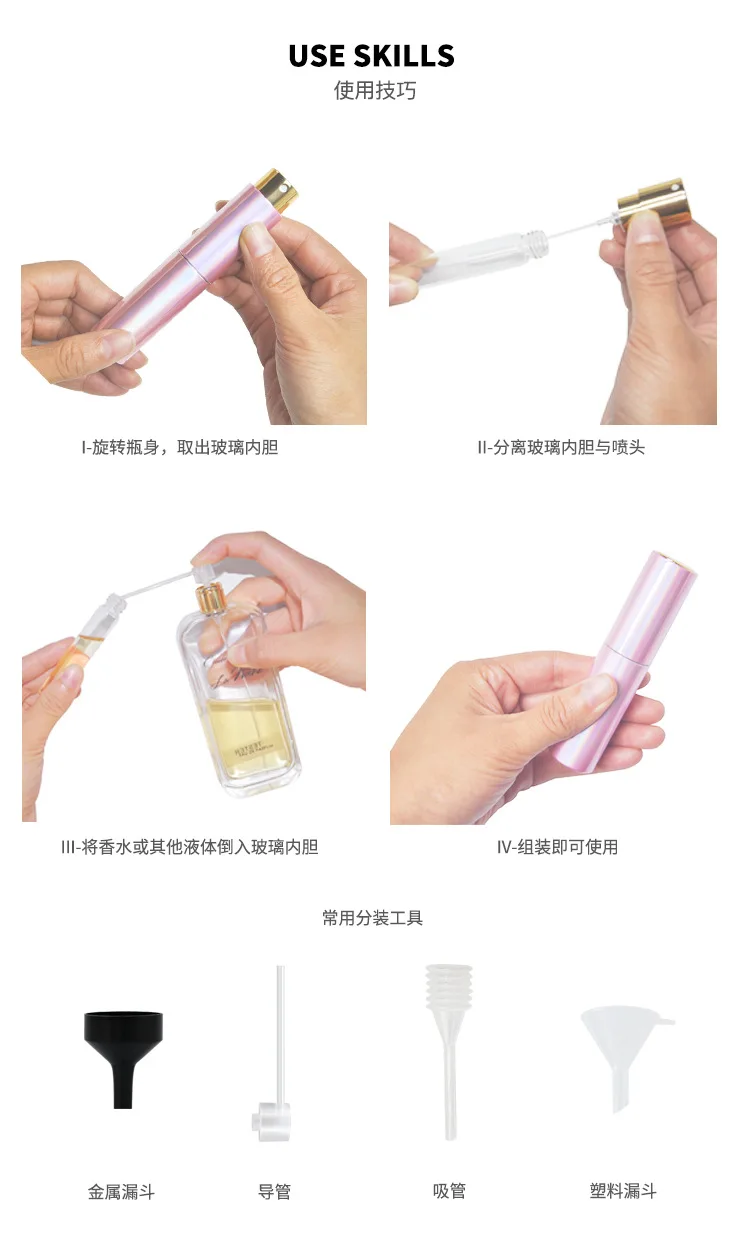 USE SKILLS
使用技巧

I-旋转瓶身，取出玻璃内胆

II-分离玻璃内胆与喷头

III-将香水或其他液体倒入玻璃内胆

IV-组装即可使用

常用分装工具

金属漏斗

导管

吸管

塑料漏斗