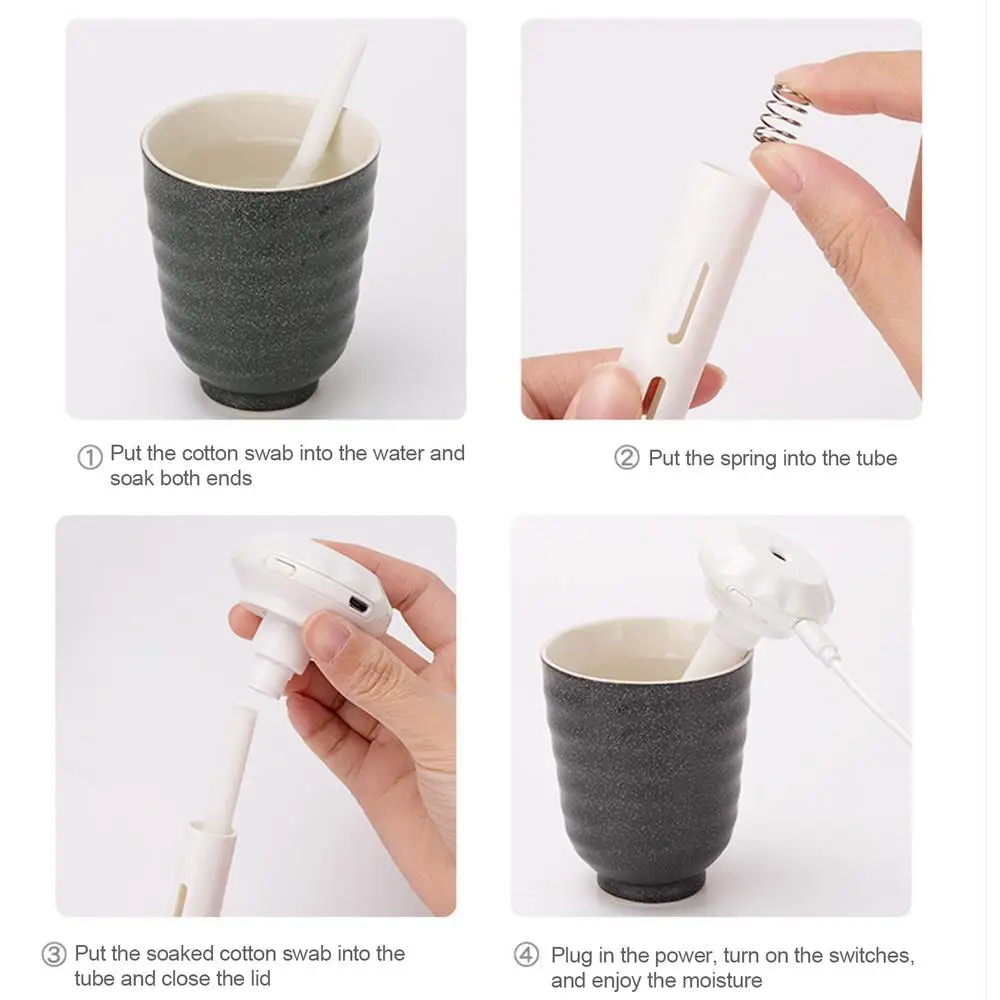 ① Put the cotton swab into the water and soak both ends

② Put the spring into the tube

③ Put the soaked cotton swab into the tube and close the lid

④ Plug in the power, turn on the switches, and enjoy the moisture