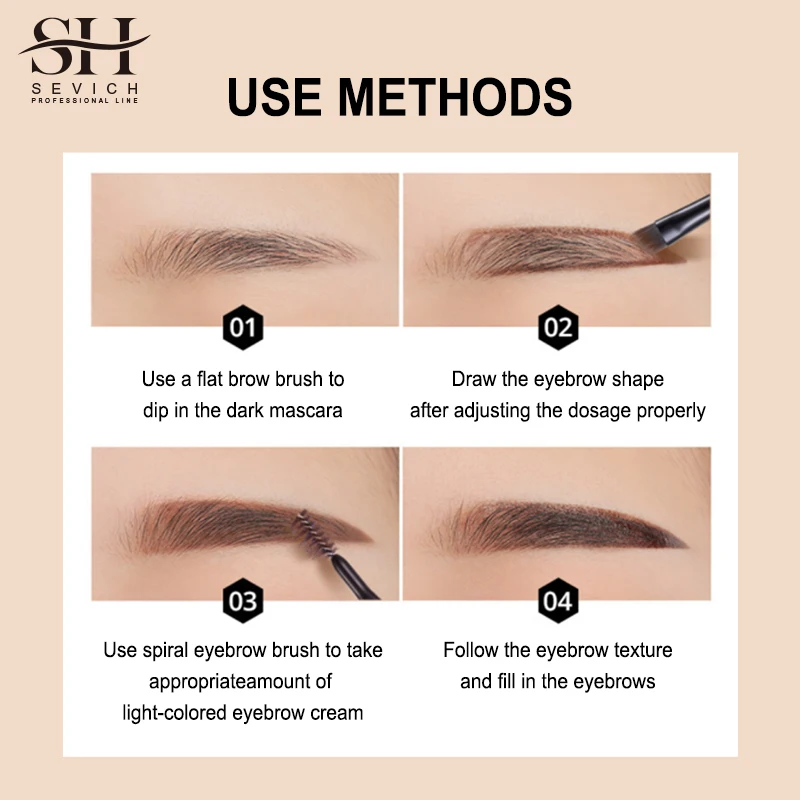 SH
SEVICH
PROFESSIONAL LINE

USE METHODS

01

Use a flat brow brush to dip in the dark mascara

02

Draw the eyebrow shape after adjusting the dosage properly

03

Use spiral eyebrow brush to take appropriateamount of light-colored eyebrow cream

04

Follow the eyebrow texture and fill in the eyebrows