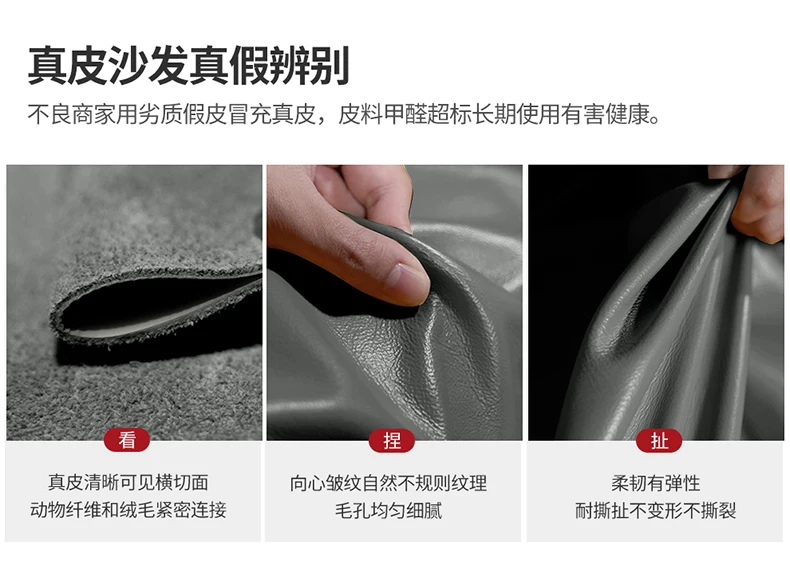 真皮沙发真假辨别

不良商家用劣质假皮冒充真皮，皮料甲醛超标长期使用有害健康。

看

真皮清晰可见横切面
动物纤维和绒毛紧密连接

捏

向心皱纹自然不规则纹理
毛孔均匀细腻

扯

柔韧有弹性
耐撕扯不变形不撕裂