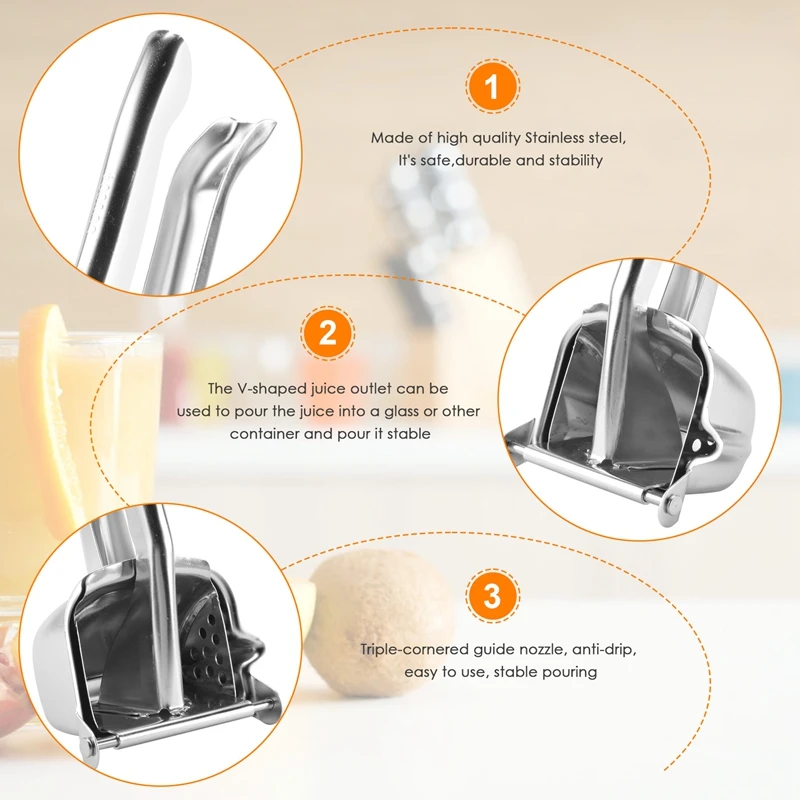 1

Made of high quality Stainless steel,
It's safe,durable and stability

2

The V-shaped juice outlet can be used to pour the juice into a glass or other container and pour it stable

3

Triple-cornered guide nozzle, anti-drip, easy to use, stable pouring