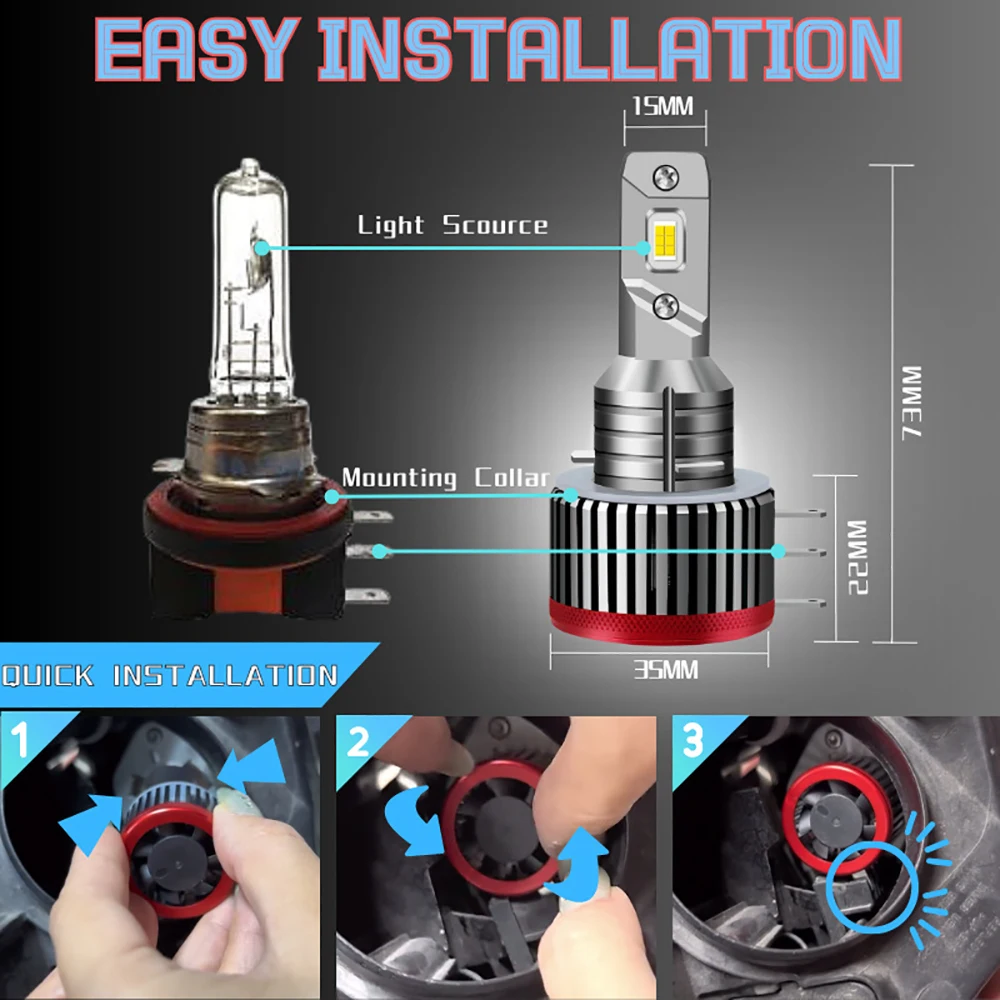 EASY INSTALLATION

15MM

Light Scource

73MM

Mounting Collar

22MM

35MM

QUICK INSTALLATION

1

2

3