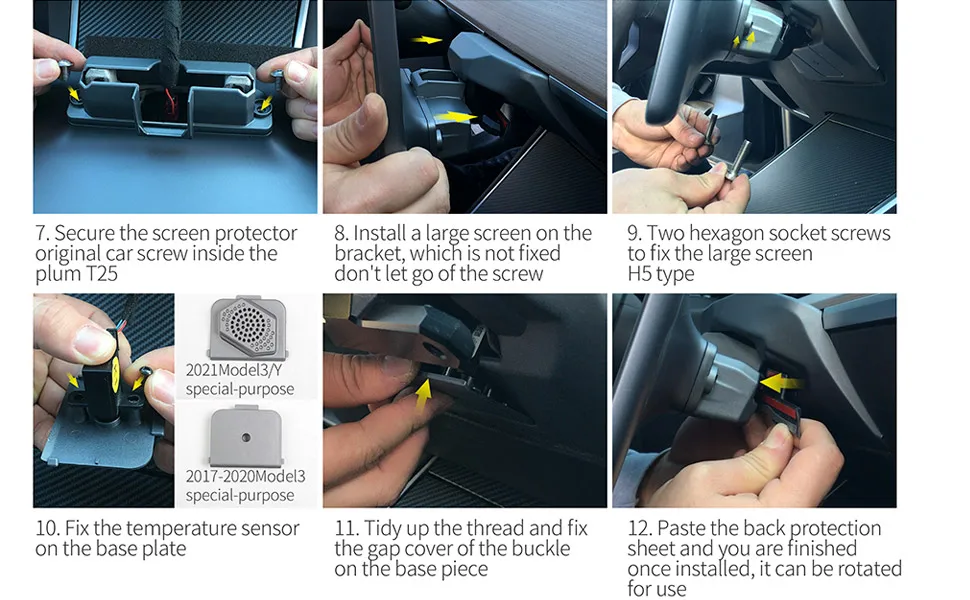 7. Secure the screen protector original car screw inside the plum T25

8. Install a large screen on the bracket, which is not fixed don't let go of the screw

9. Two hexagon socket screws to fix the large screen H5 type

2021Model3/Y special-purpose

2017-2020Model3 special-purpose

10. Fix the temperature sensor on the base plate

11. Tidy up the thread and fix the gap cover of the buckle on the base piece

12. Paste the back protection sheet and you are finished once installed, it can be rotated for use