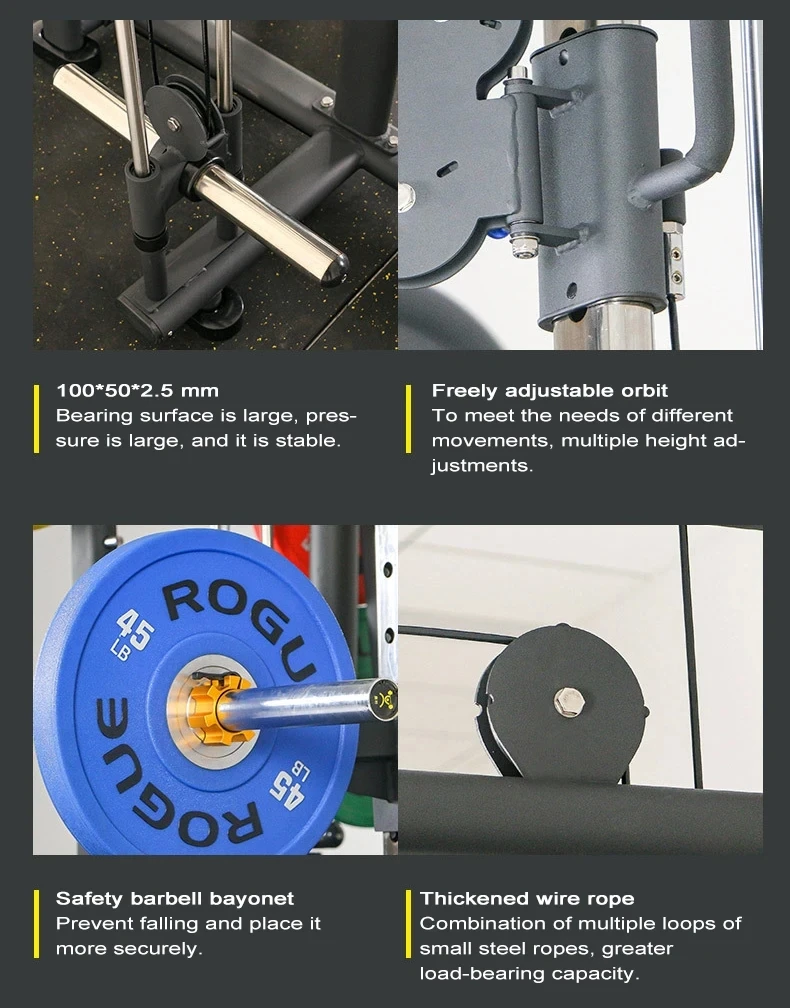 100*50*2.5 mm
Bearing surface is large, pressure is large, and it is stable.

Freely adjustable orbit
To meet the needs of different movements, multiple height adjustments.

ROGU
45 LB
ROGUE
45 LB

Safety barbell bayonet
Prevent falling and place it more securely.

Thickened wire rope
Combination of multiple loops of small steel ropes, greater load-bearing capacity.