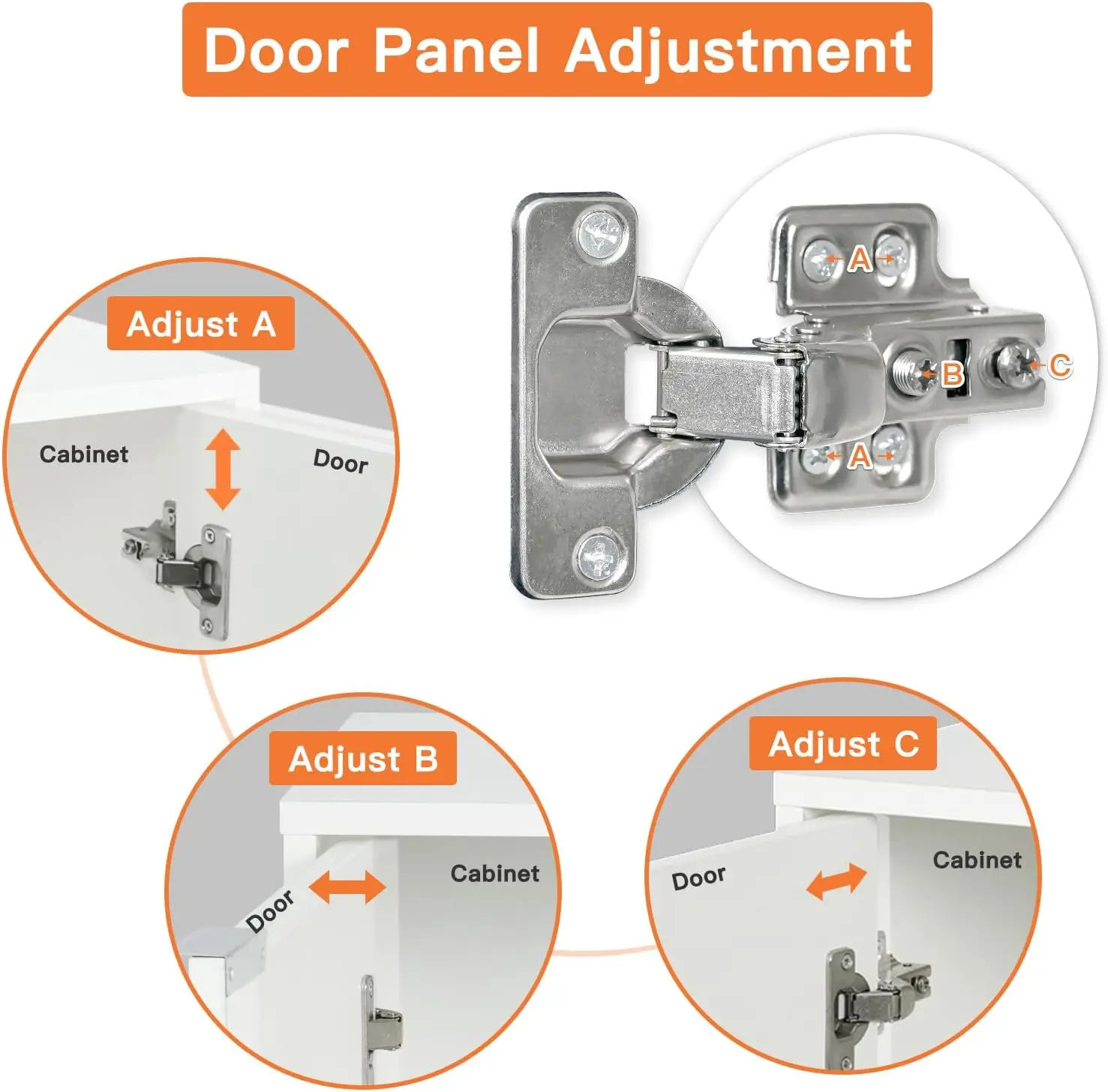 Door Panel Adjustment

A

B

C

A

Adjust A

Cabinet

Door

Adjust B

Door

Cabinet

Adjust C

Door

Cabinet