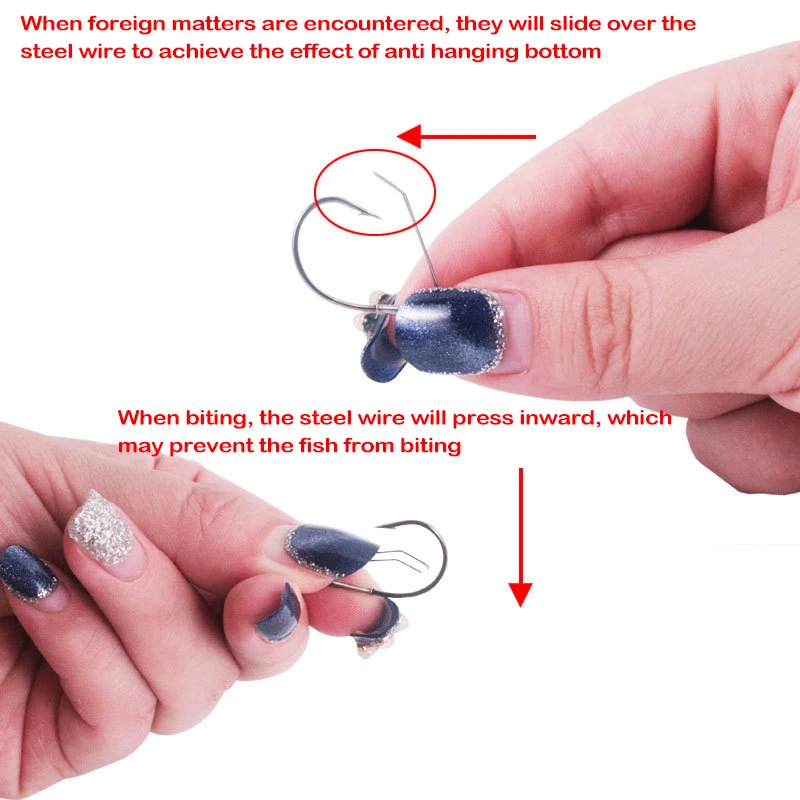 When foreign matters are encountered, they will slide over the steel wire to achieve the effect of anti hanging bottom

When biting, the steel wire will press inward, which may prevent the fish from biting