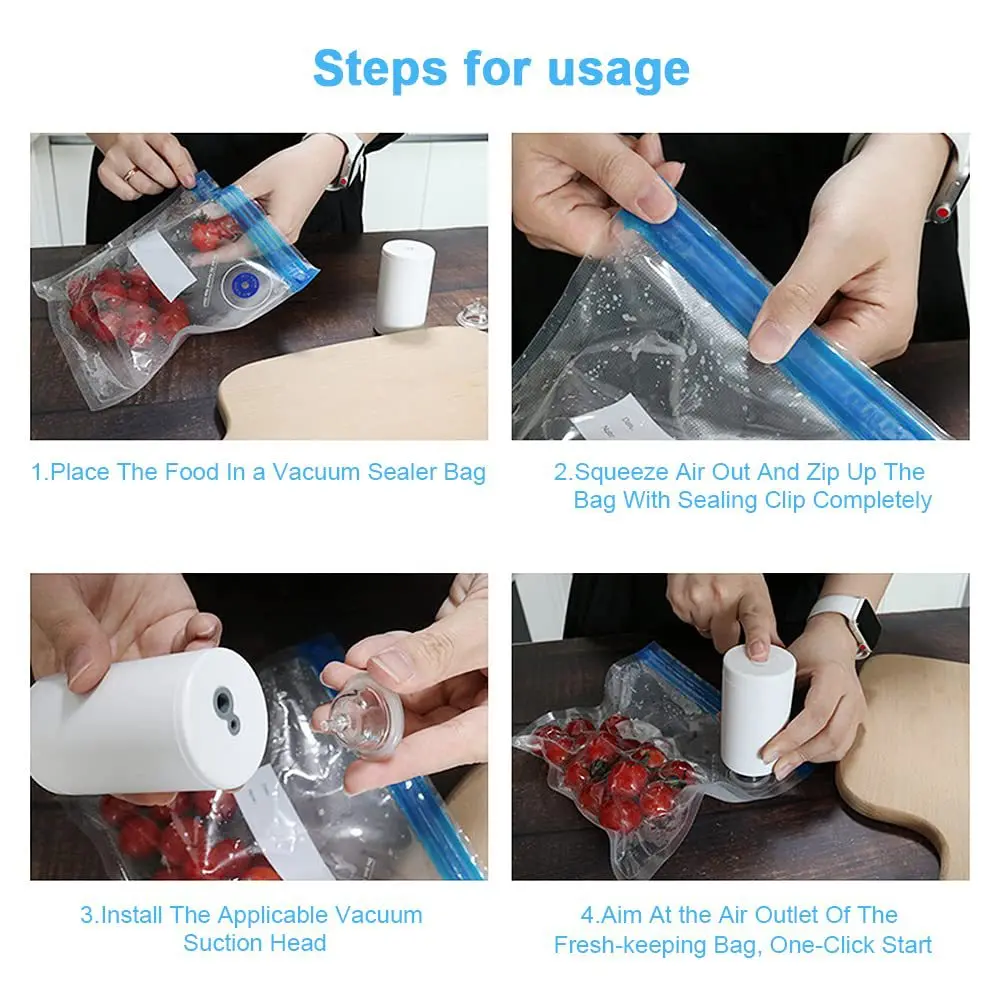 Steps for usage

1.Place The Food In a Vacuum Sealer Bag

2.Squeeze Air Out And Zip Up The Bag With Sealing Clip Completely

3.Install The Applicable Vacuum Suction Head

4.Aim At the Air Outlet Of The Fresh-keeping Bag, One-Click Start