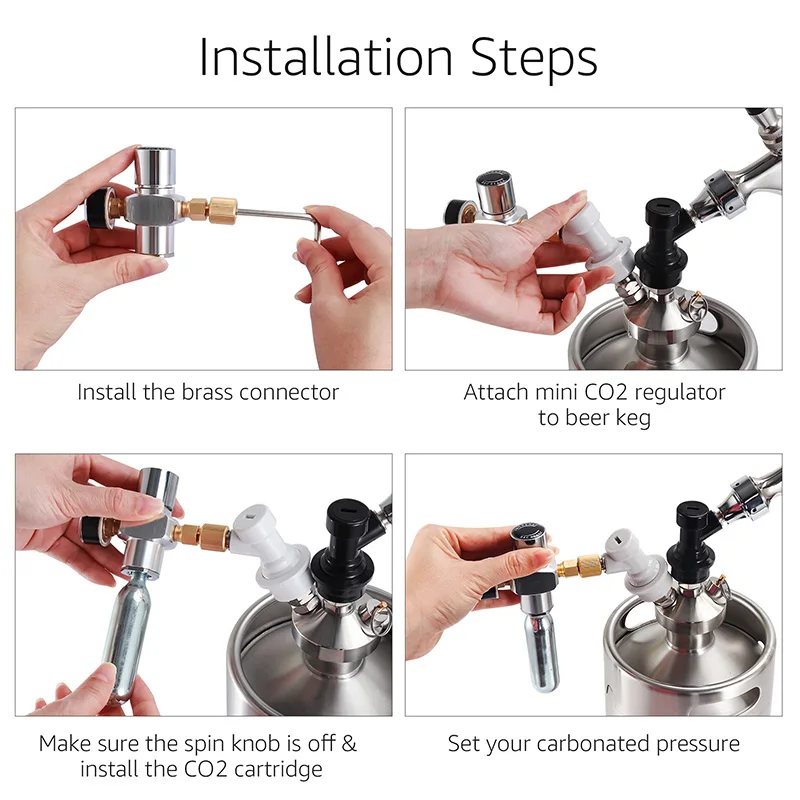 Installation Steps

Install the brass connector

Attach mini CO2 regulator to beer keg

Make sure the spin knob is off & install the CO2 cartridge

Set your carbonated pressure