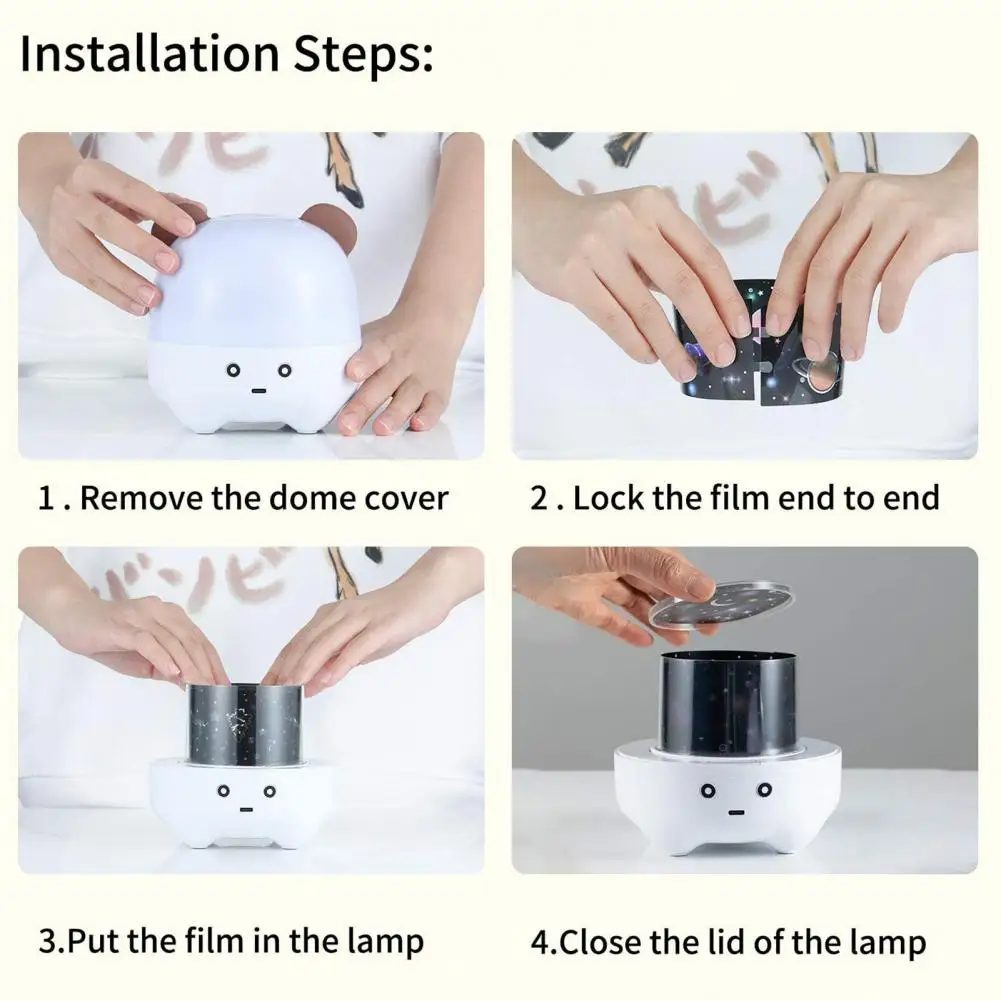 Installation Steps:

1 . Remove the dome cover

2 . Lock the film end to end

3.Put the film in the lamp

4.Close the lid of the lamp