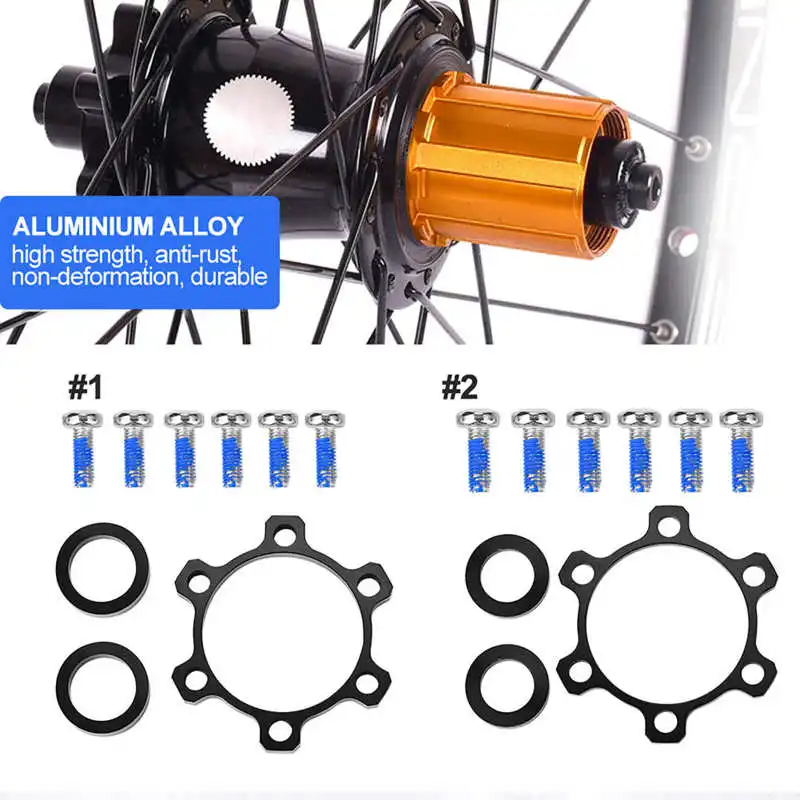 ALUMINIUM ALLOY
high strength, anti-rust, non-deformation, durable

#1

#2