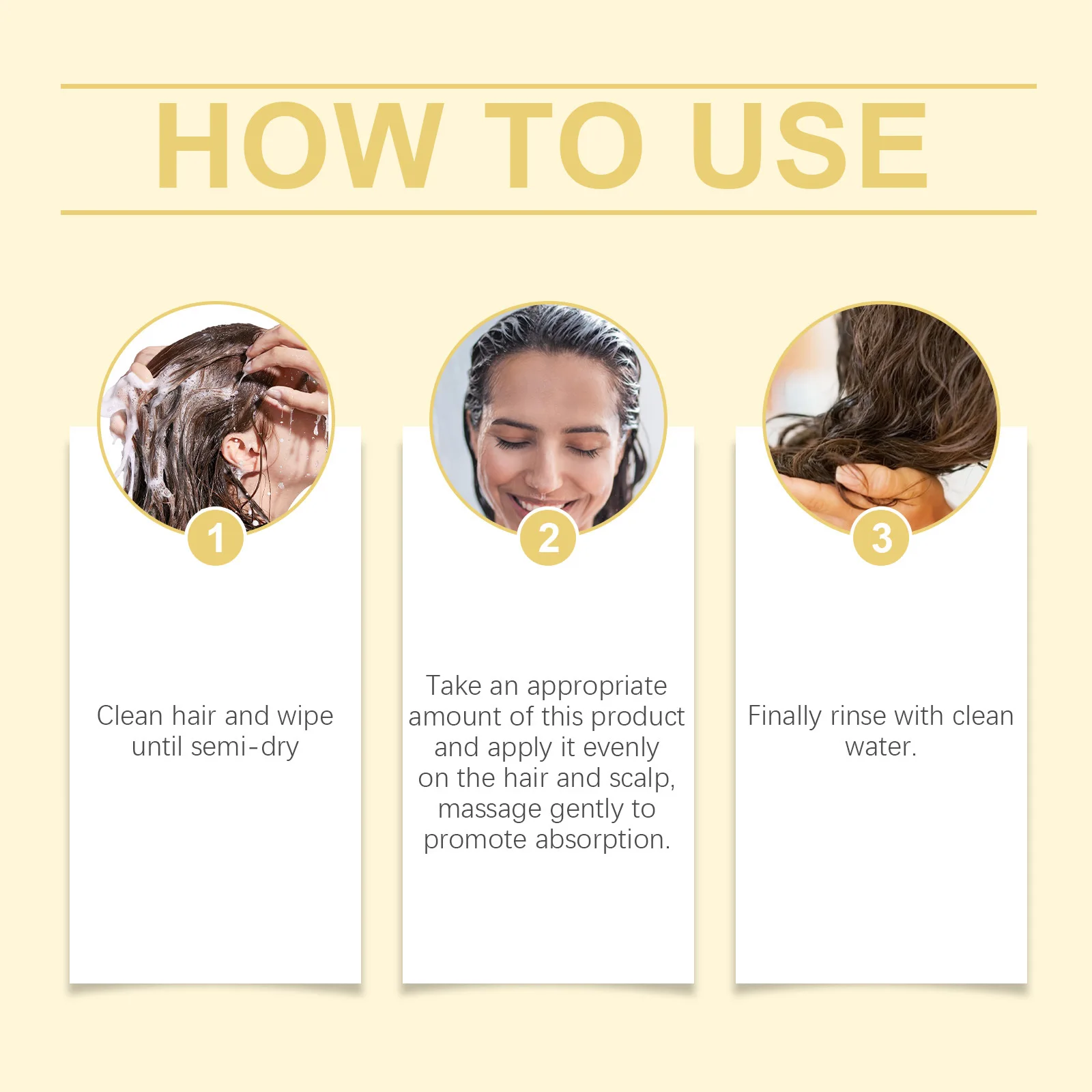 HOW TO USE

1

Clean hair and wipe until semi-dry

2

Take an appropriate amount of this product and apply it evenly on the hair and scalp, massage gently to promote absorption.

3

Finally rinse with clean water.