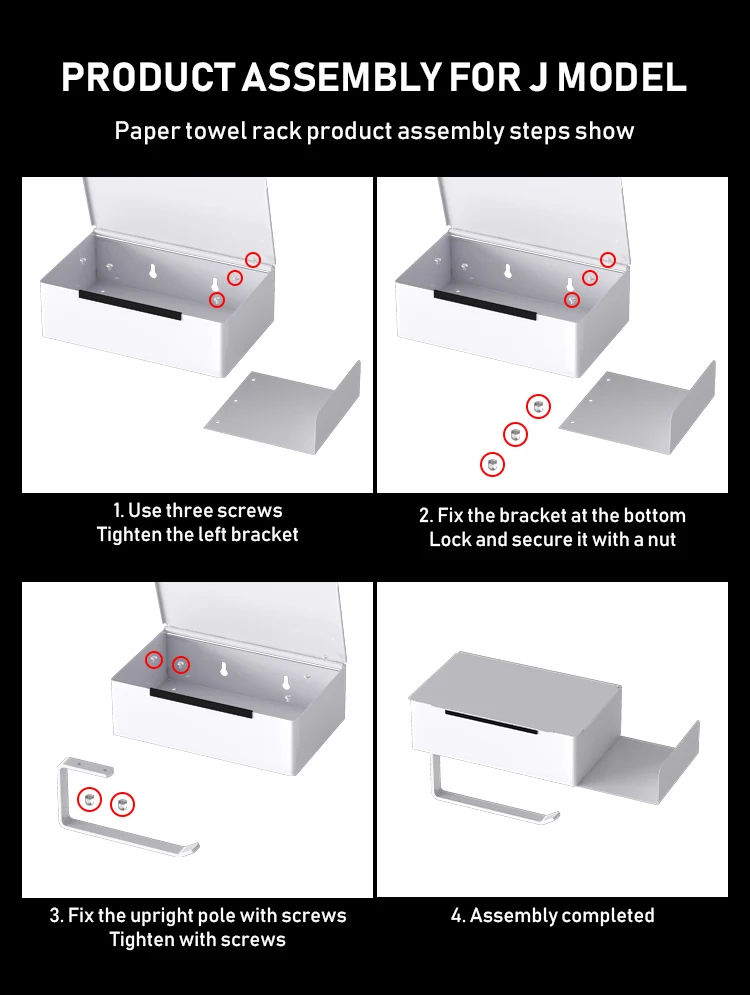 PRODUCT ASSEMBLY FOR J MODEL

Paper towel rack product assembly steps show

1. Use three screws
Tighten the left bracket

2. Fix the bracket at the bottom
Lock and secure it with a nut

3. Fix the upright pole with screws
Tighten with screws

4. Assembly completed