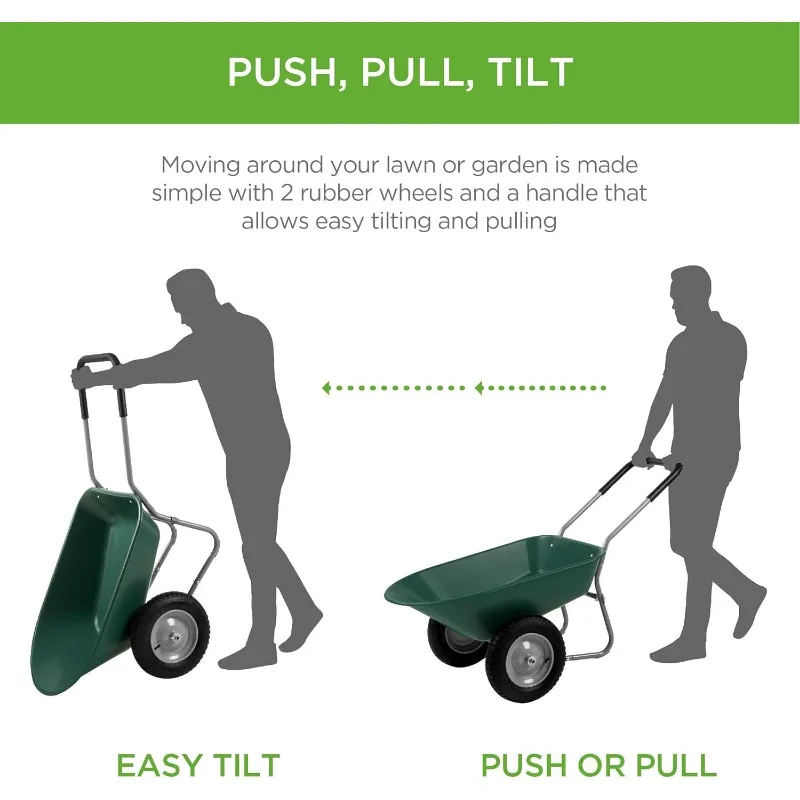 PUSH, PULL, TILT

Moving around your lawn or garden is made simple with 2 rubber wheels and a handle that allows easy tilting and pulling

EASY TILT

PUSH OR PULL