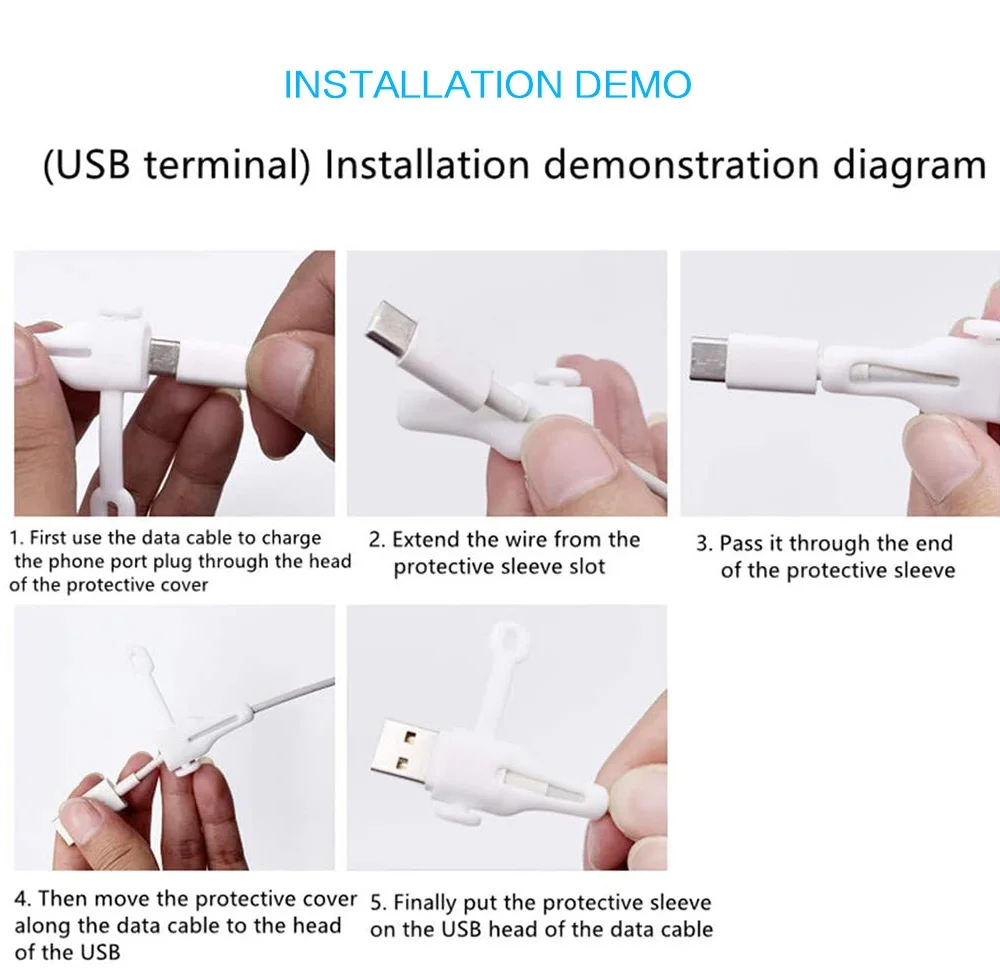 INSTALLATION DEMO

(USB terminal) Installation demonstration diagram

1. First use the data cable to charge the phone port plug through the head of the protective cover

2. Extend the wire from the protective sleeve slot

3. Pass it through the end of the protective sleeve

4. Then move the protective cover along the data cable to the head of the USB

5. Finally put the protective sleeve on the USB head of the data cable