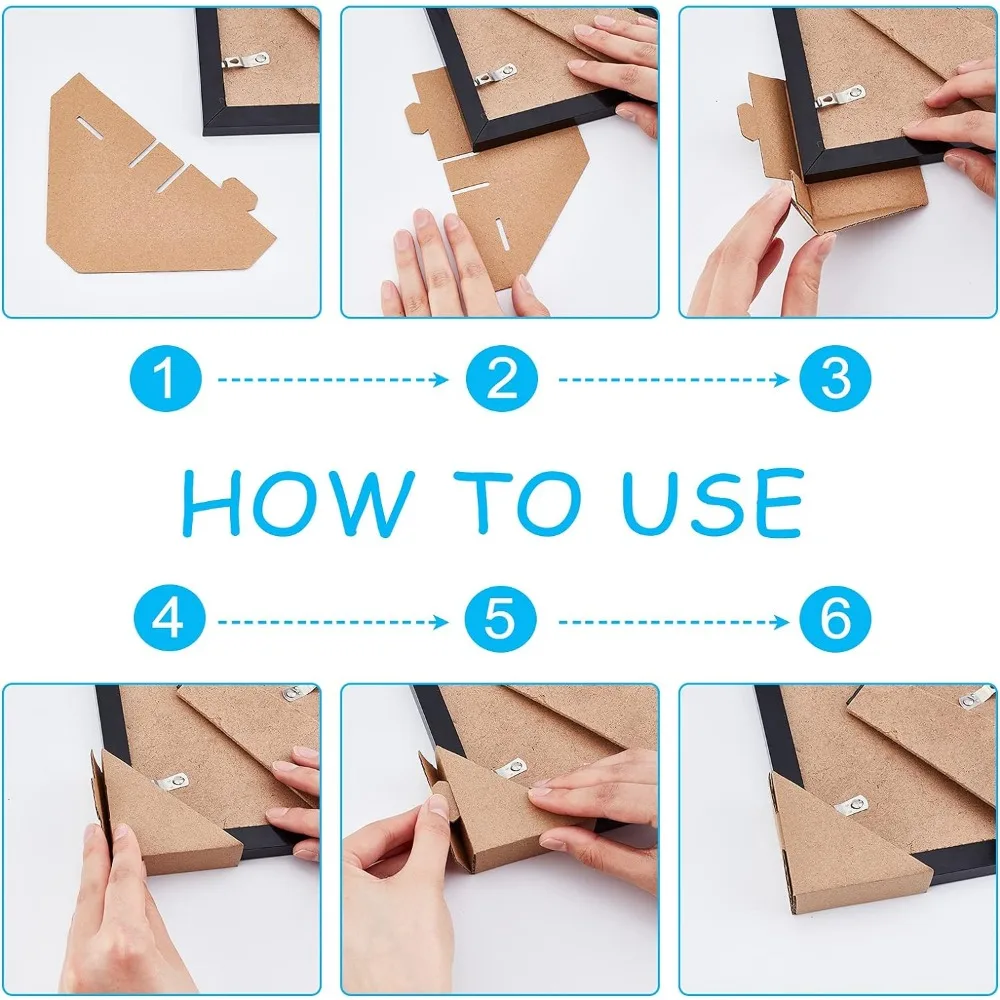 1 2 3

HOW TO USE

4 5 6