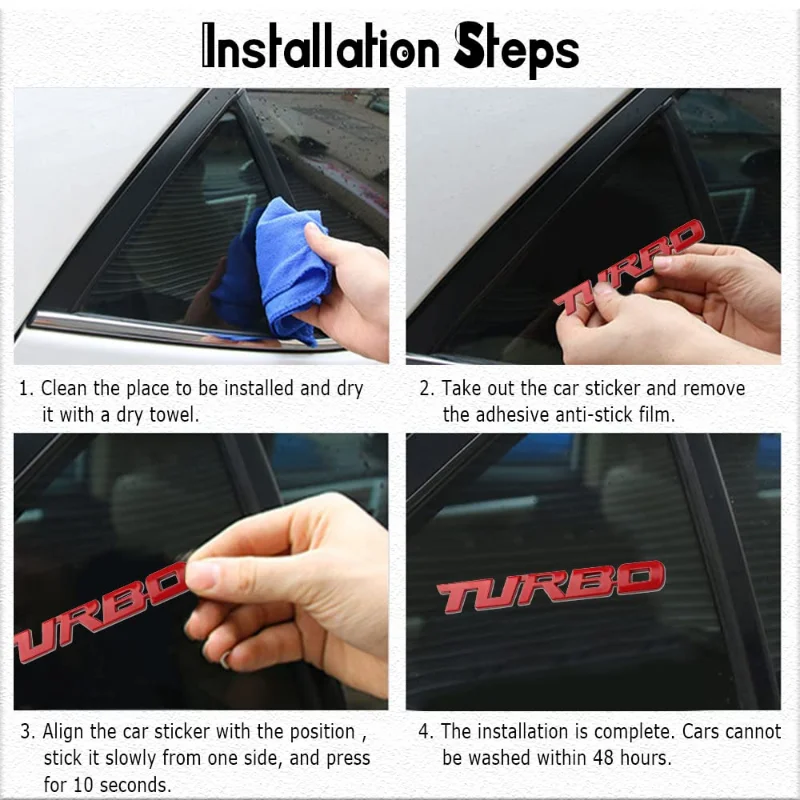 Installation Steps

TURBO

1. Clean the place to be installed and dry it with a dry towel.

2. Take out the car sticker and remove the adhesive anti-stick film.

URBO

TURBO

3. Align the car sticker with the position , stick it slowly from one side, and press for 10 seconds.

4. The installation is complete. Cars cannot be washed within 48 hours.