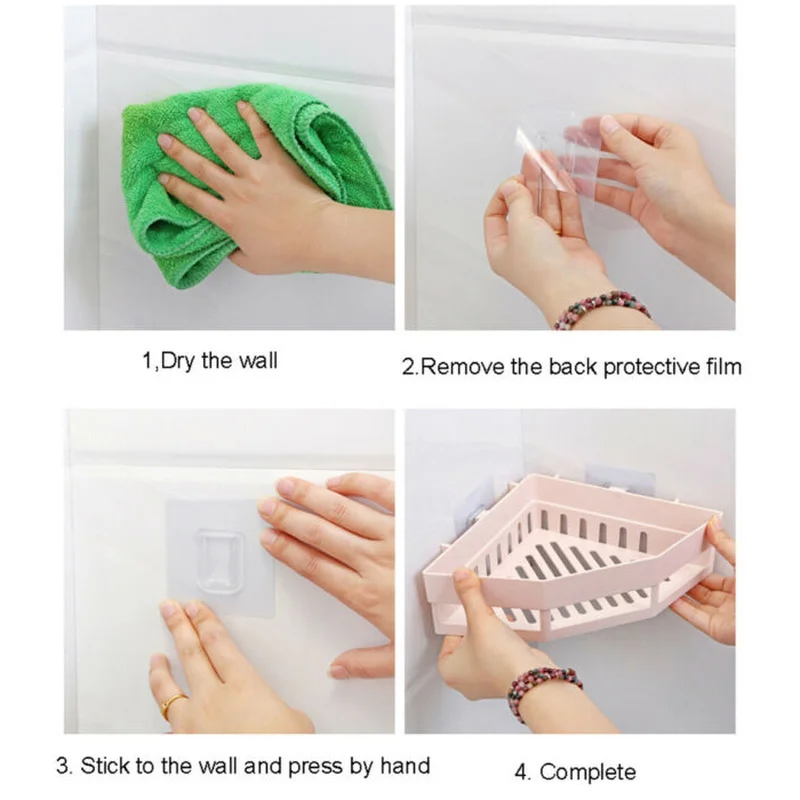 1,Dry the wall

2.Remove the back protective film

3. Stick to the wall and press by hand

4. Complete