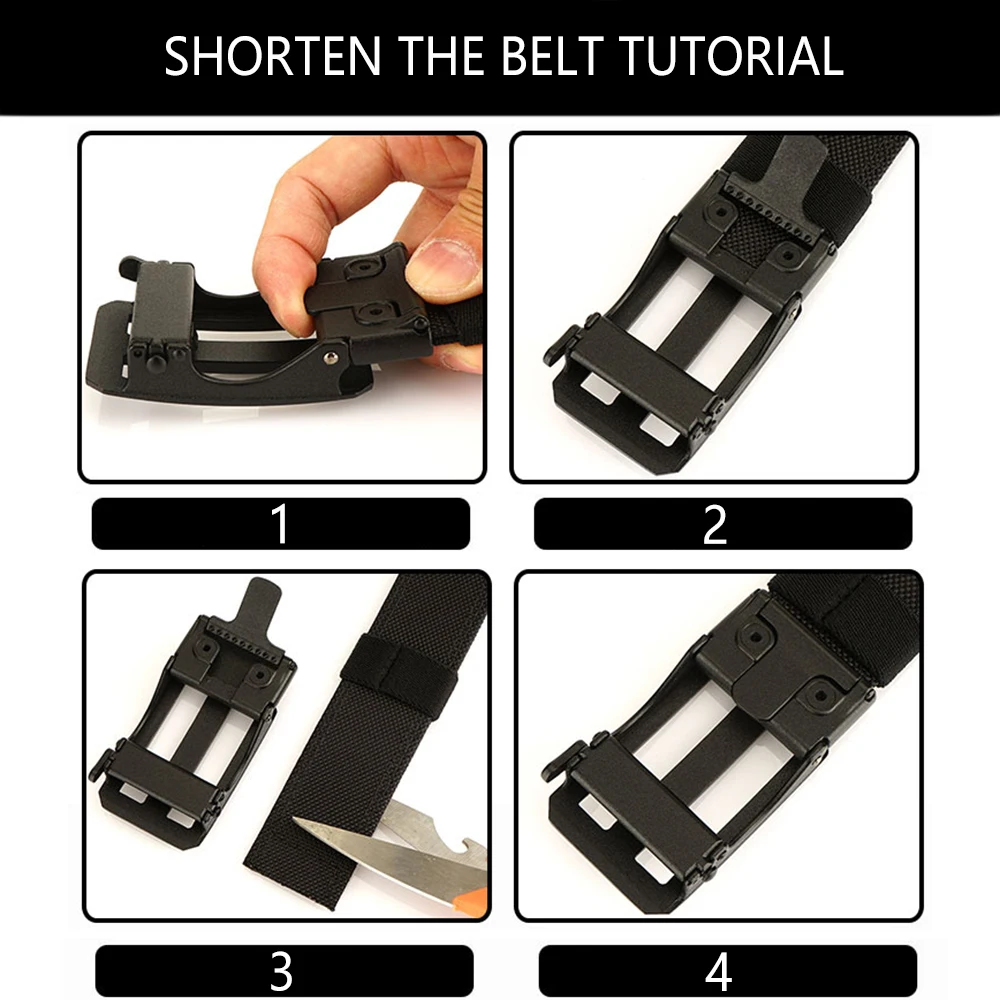 SHORTEN THE BELT TUTORIAL

1

2

3

4