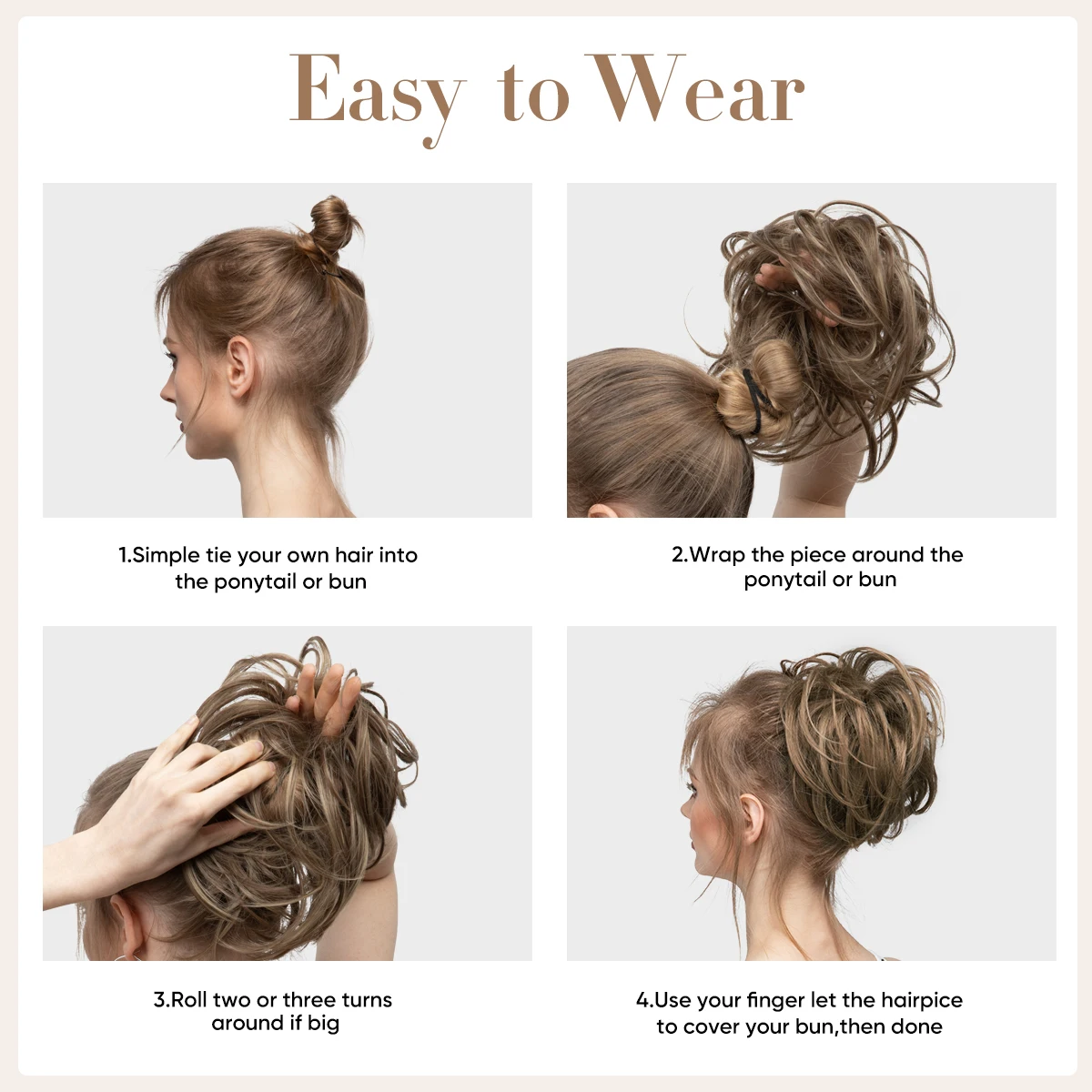 Easy to Wear

1.Simple tie your own hair into the ponytail or bun

2.Wrap the piece around the ponytail or bun

3.Roll two or three turns around if big

4.Use your finger let the hairpice to cover your bun,then done