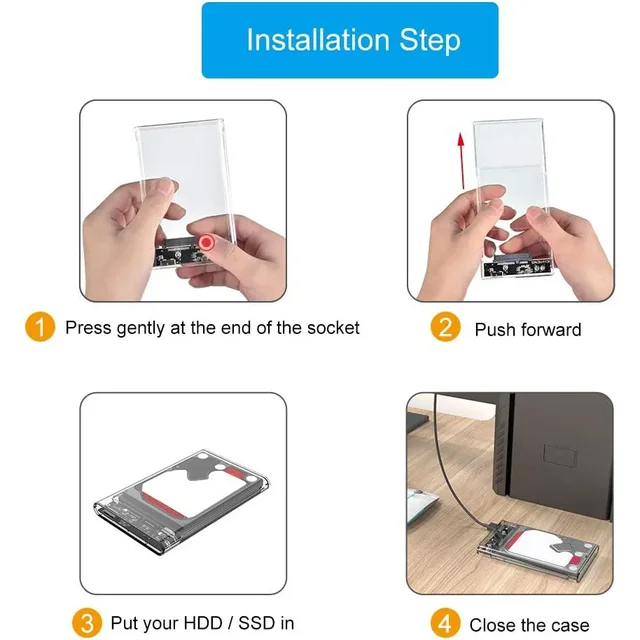 Installation Step

1 Press gently at the end of the socket

2 Push forward

3 Put your HDD / SSD in

4 Close the case