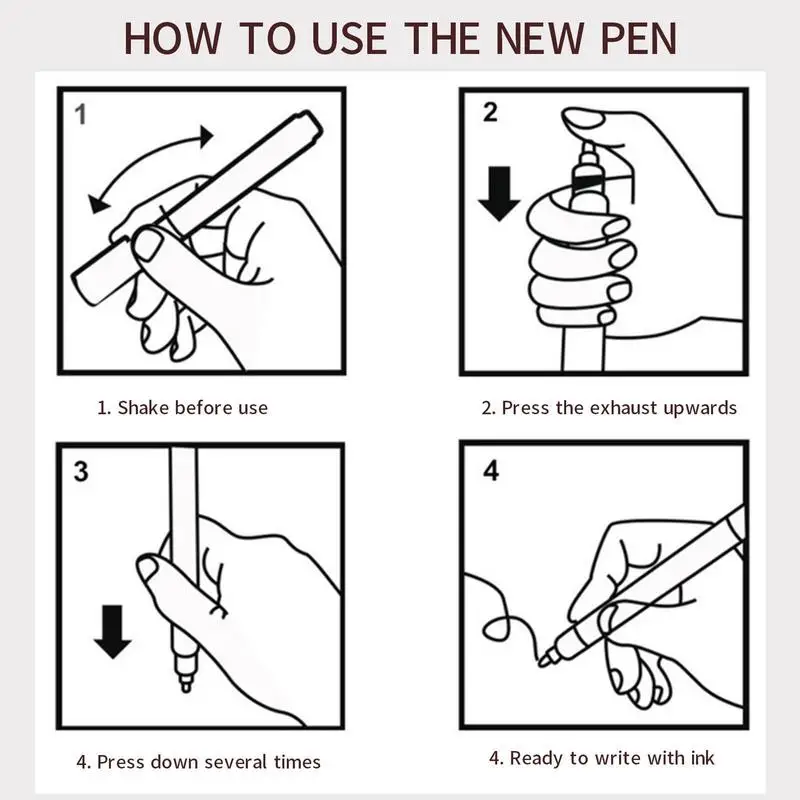 HOW TO USE THE NEW PEN

1

1. Shake before use

2

2. Press the exhaust upwards

3

4. Press down several times

4

4. Ready to write with ink