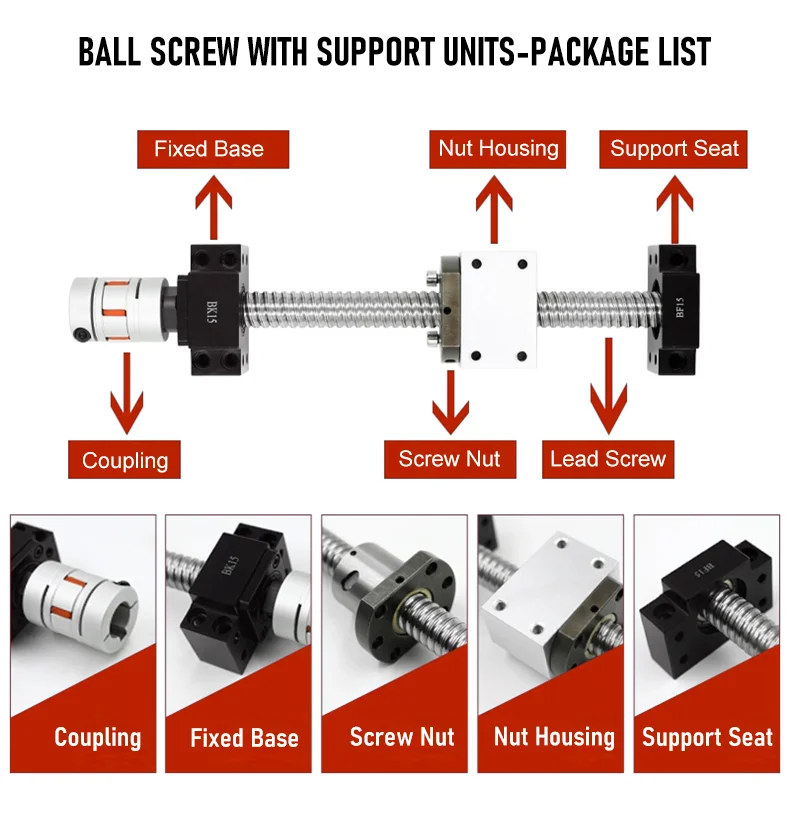 BALL SCREW WITH SUPPORT UNITS-PACKAGE LIST

Fixed Base

Nut Housing

Support Seat

BK15

BF15

Coupling

Screw Nut

Lead Screw

Coupling

BK15

Fixed Base

Screw Nut

Nut Housing

BF15

Support Seat