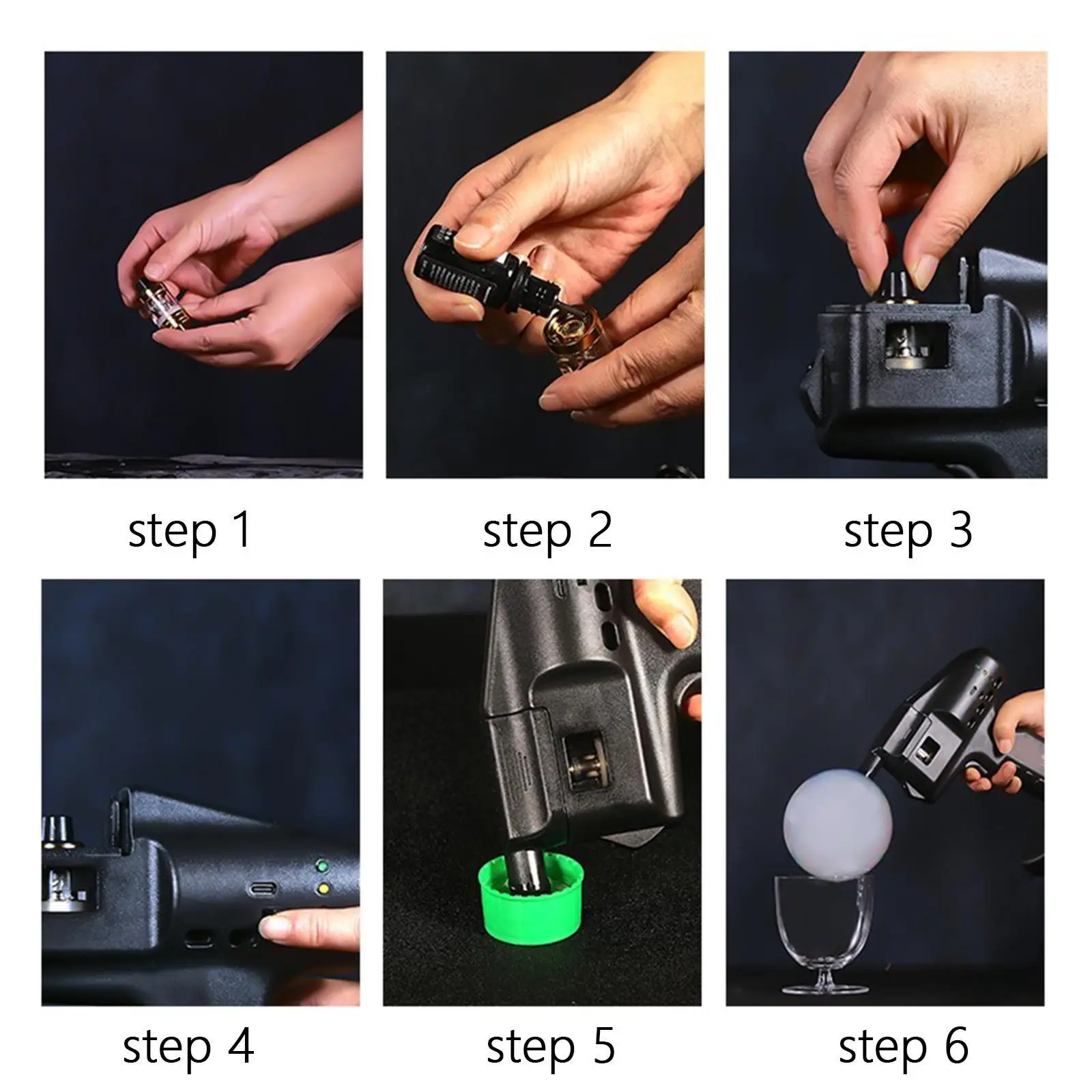 step 1

step 2

step 3

step 4

step 5

step 6