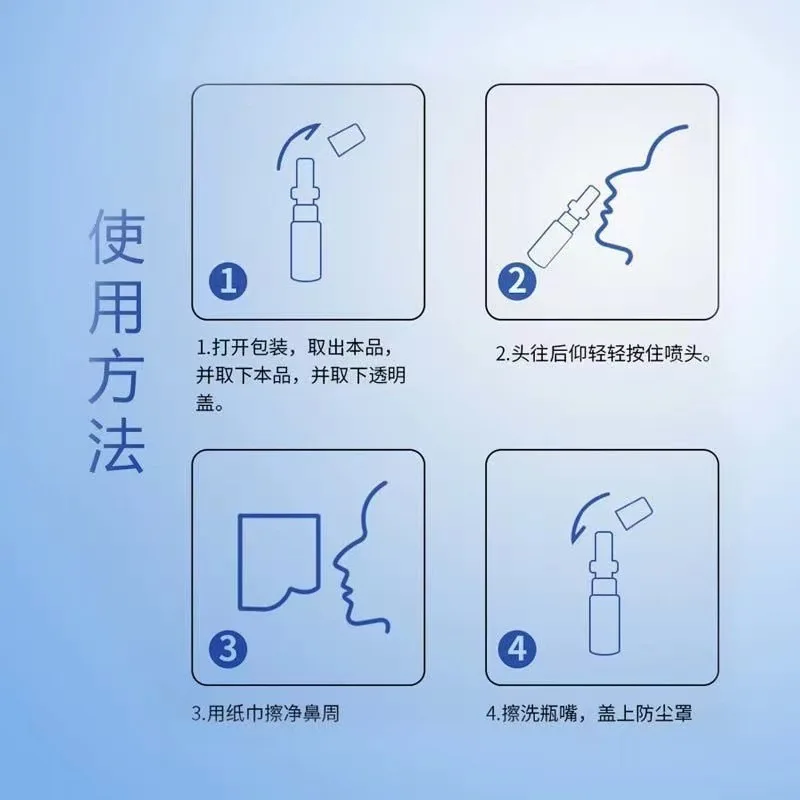 使用方法

1

1.打开包装，取出本品，并取下本品，并取下透明盖。

2

2.头往后仰轻轻按住喷头。

3

3.用纸巾擦净鼻周

4

4.擦洗瓶嘴，盖上防尘罩