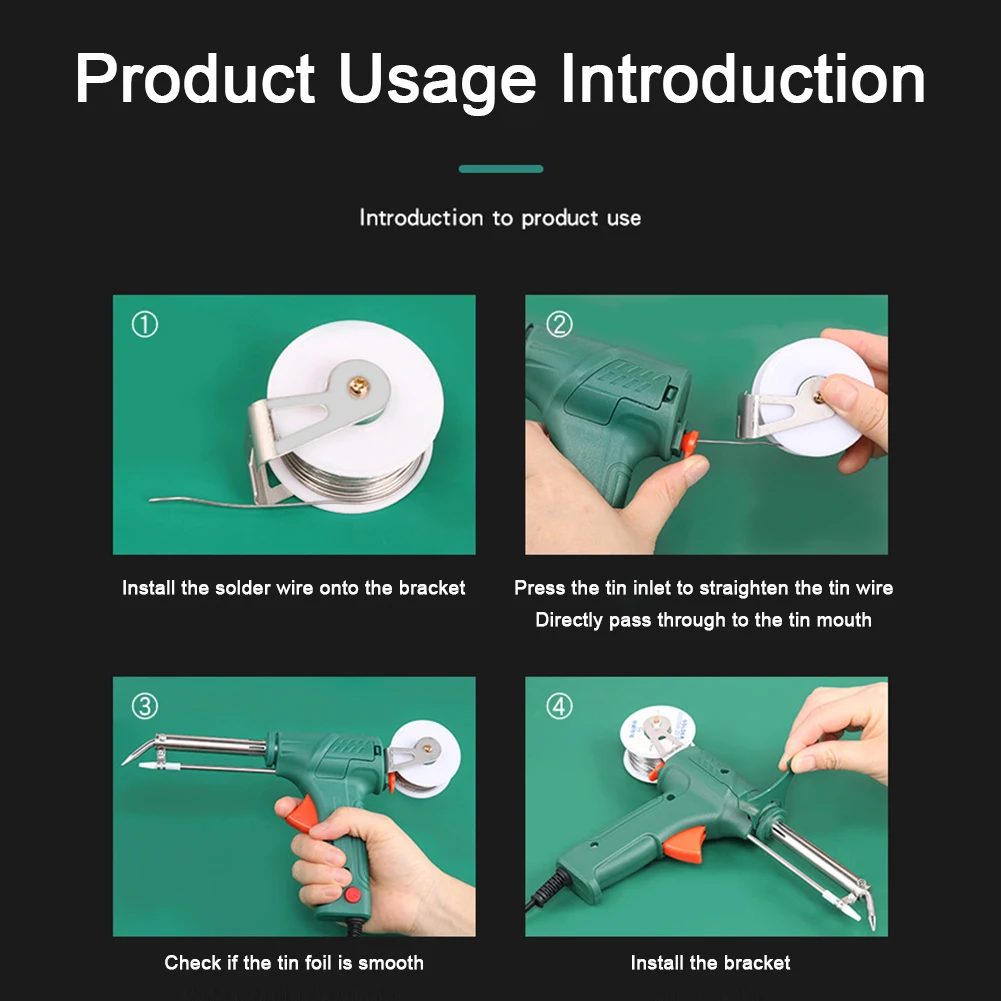 Product Usage Introduction

Introduction to product use

①

Install the solder wire onto the bracket

②

Press the tin inlet to straighten the tin wire
Directly pass through to the tin mouth

③

Check if the tin foil is smooth

④

Install the bracket