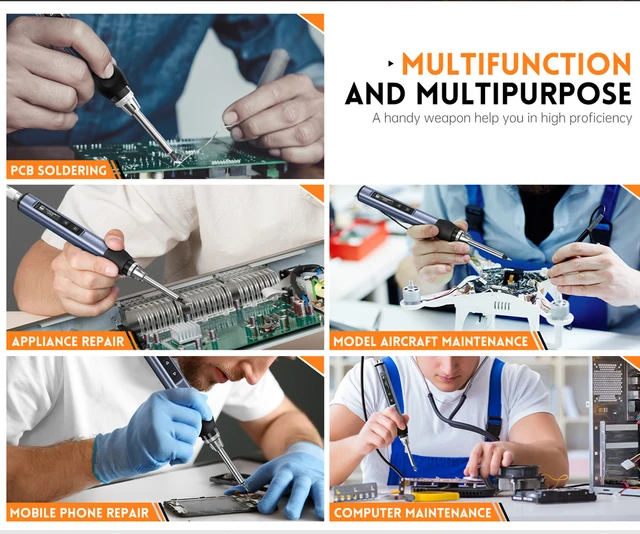 MULTIFUNCTION
AND MULTIPURPOSE
A handy weapon help you in high proficiency

PCB SOLDERING

APPLIANCE REPAIR

MODEL AIRCRAFT MAINTENANCE

MOBILE PHONE REPAIR

COMPUTER MAINTENANCE