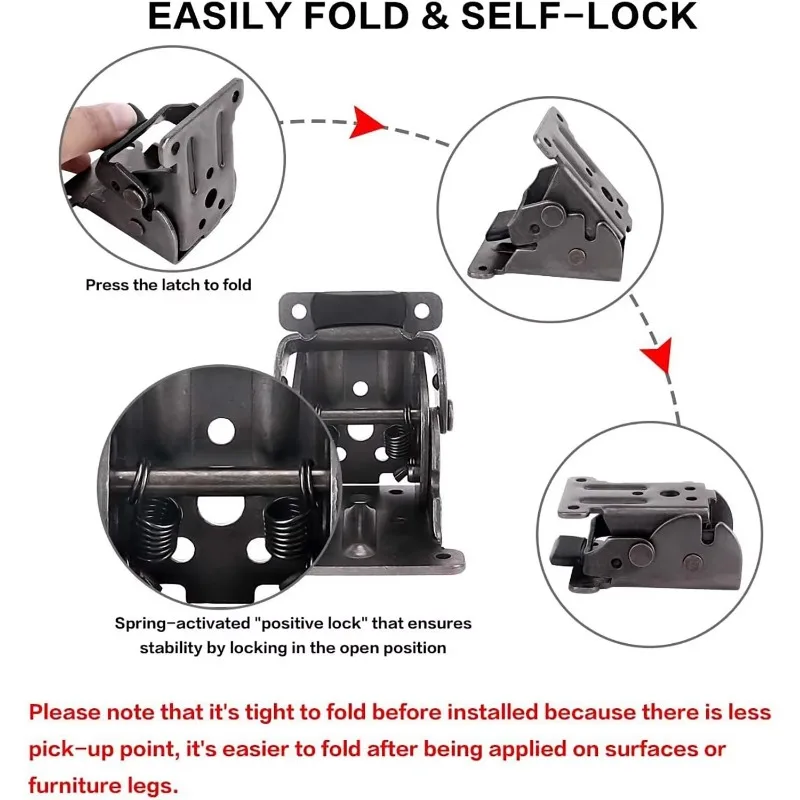 EASILY FOLD & SELF-LOCK

Press the latch to fold

Spring-activated "positive lock" that ensures stability by locking in the open position

Please note that it's tight to fold before installed because there is less pick-up point, it's easier to fold after being applied on surfaces or furniture legs.