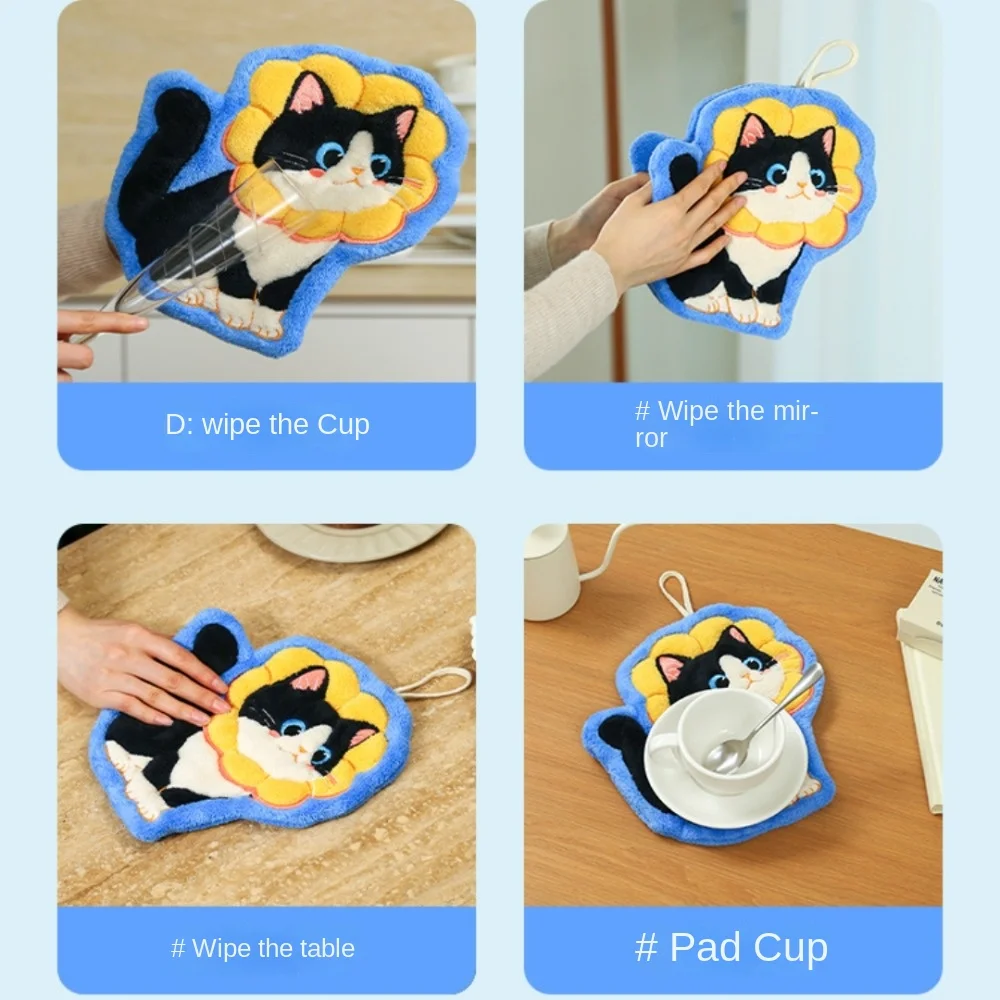 D: wipe the Cup

# Wipe the mirror

# Wipe the table

# Pad Cup