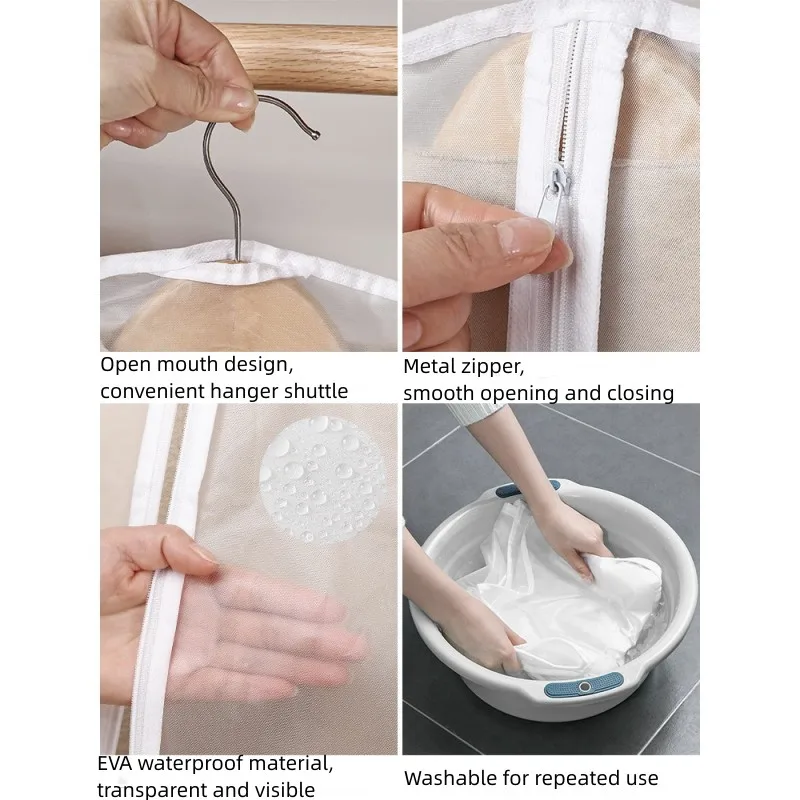 Open mouth design, convenient hanger shuttle

Metal zipper, smooth opening and closing

EVA waterproof material, transparent and visible

Washable for repeated use