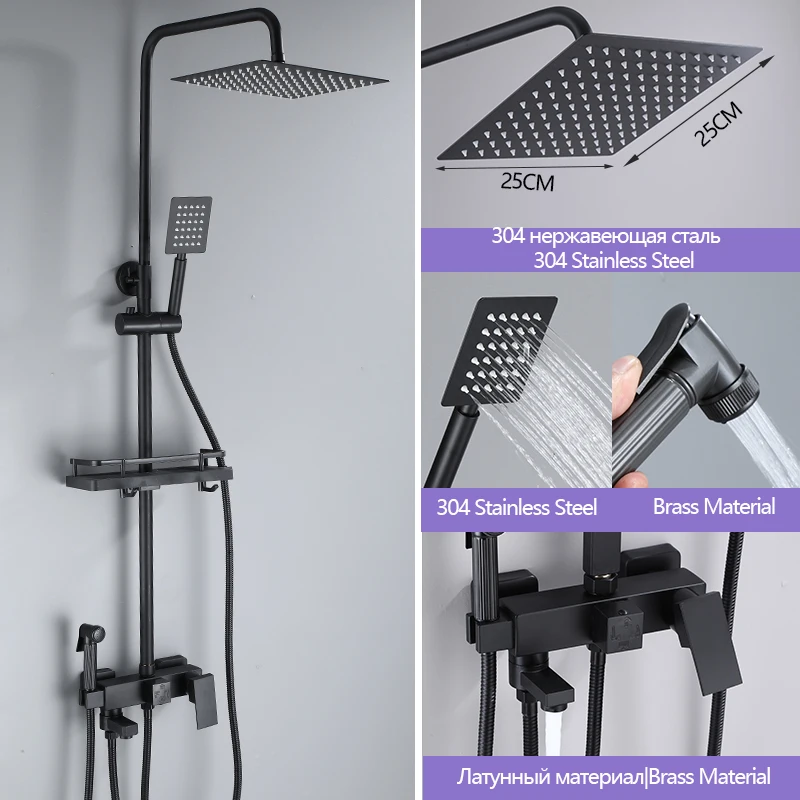 25CM

25CM

304 нержавеющая сталь
304 Stainless Steel

304 Stainless Steel

Brass Material

Латунный материал|Brass Material