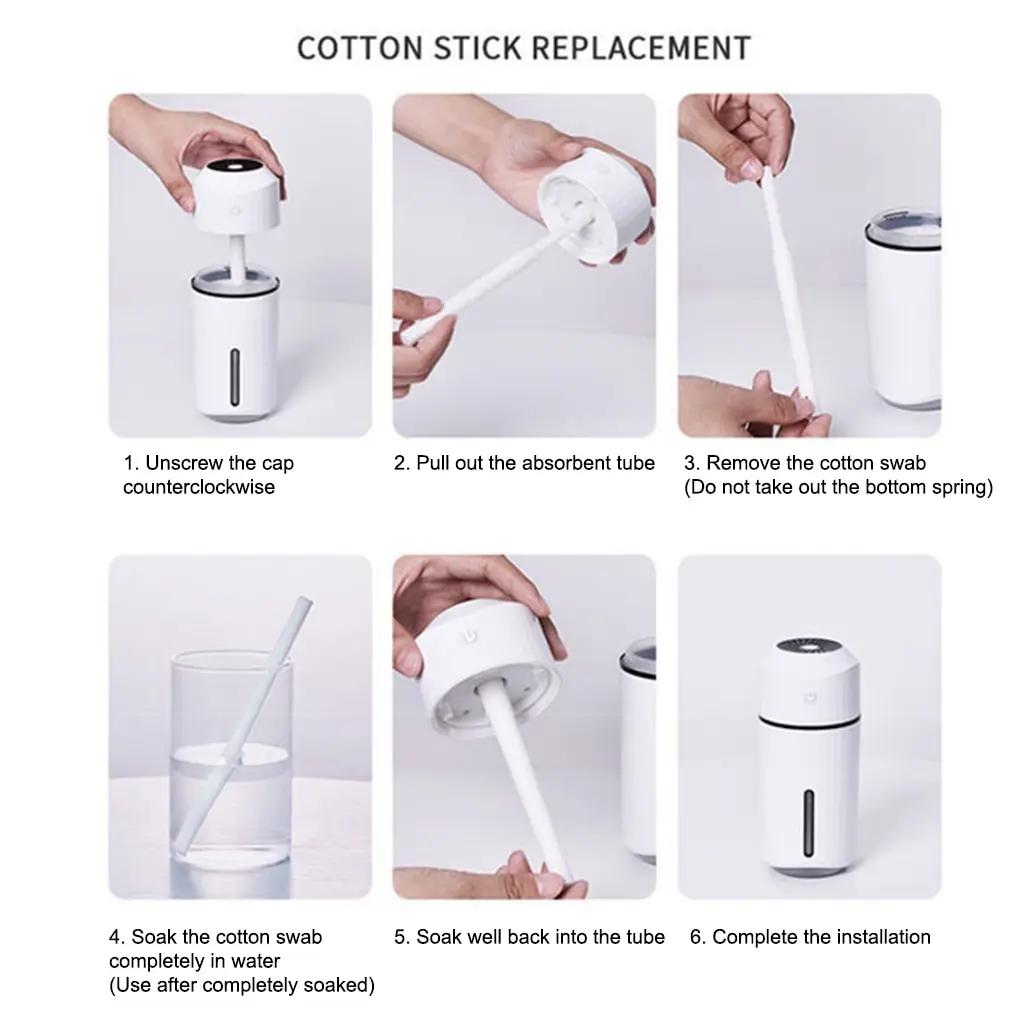 COTTON STICK REPLACEMENT

1. Unscrew the cap counterclockwise

2. Pull out the absorbent tube

3. Remove the cotton swab
(Do not take out the bottom spring)

4. Soak the cotton swab completely in water
(Use after completely soaked)

5. Soak well back into the tube

6. Complete the installation